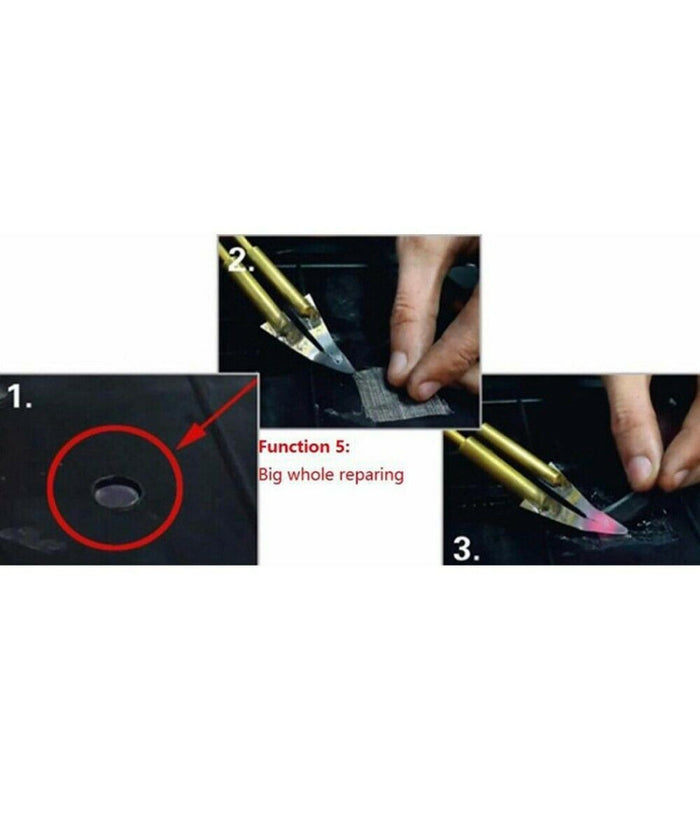 2.

1.

Function 5:
Big whole reparing

3.