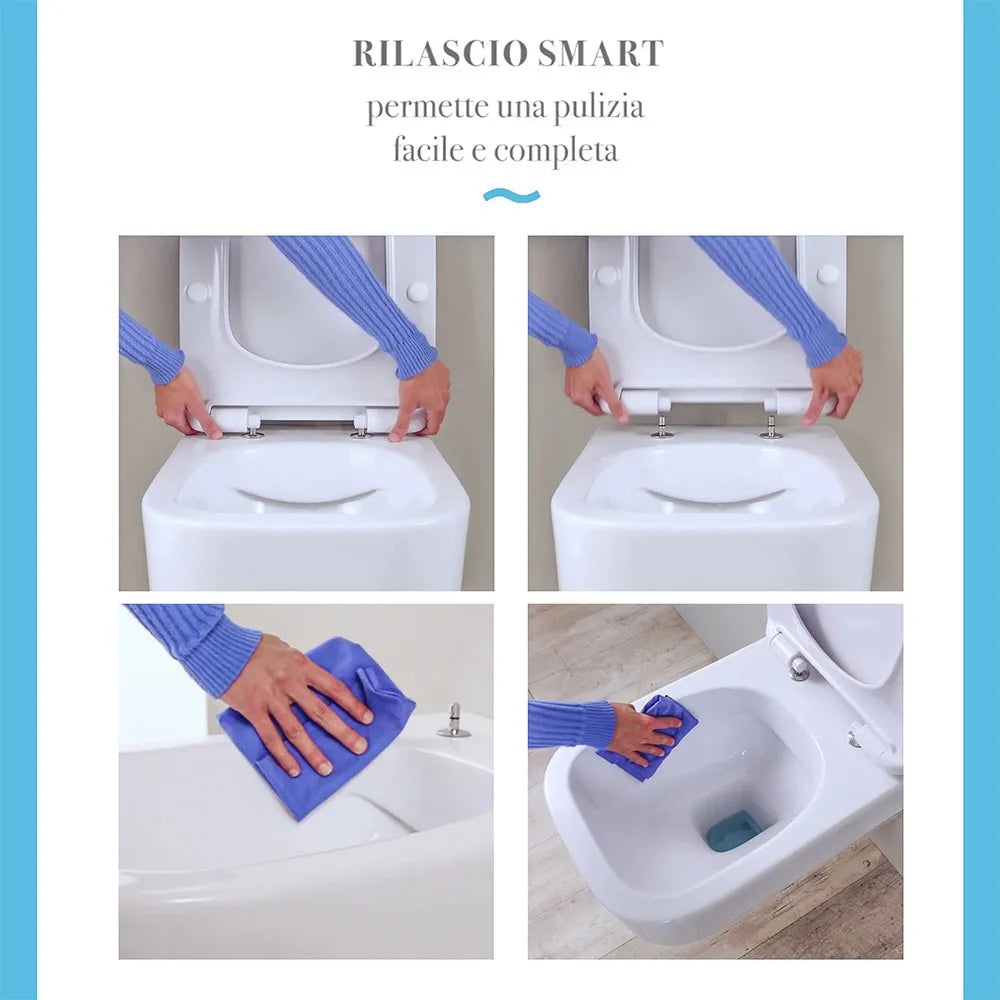 RILASCIO SMART
permette una pulizia
facile e completa