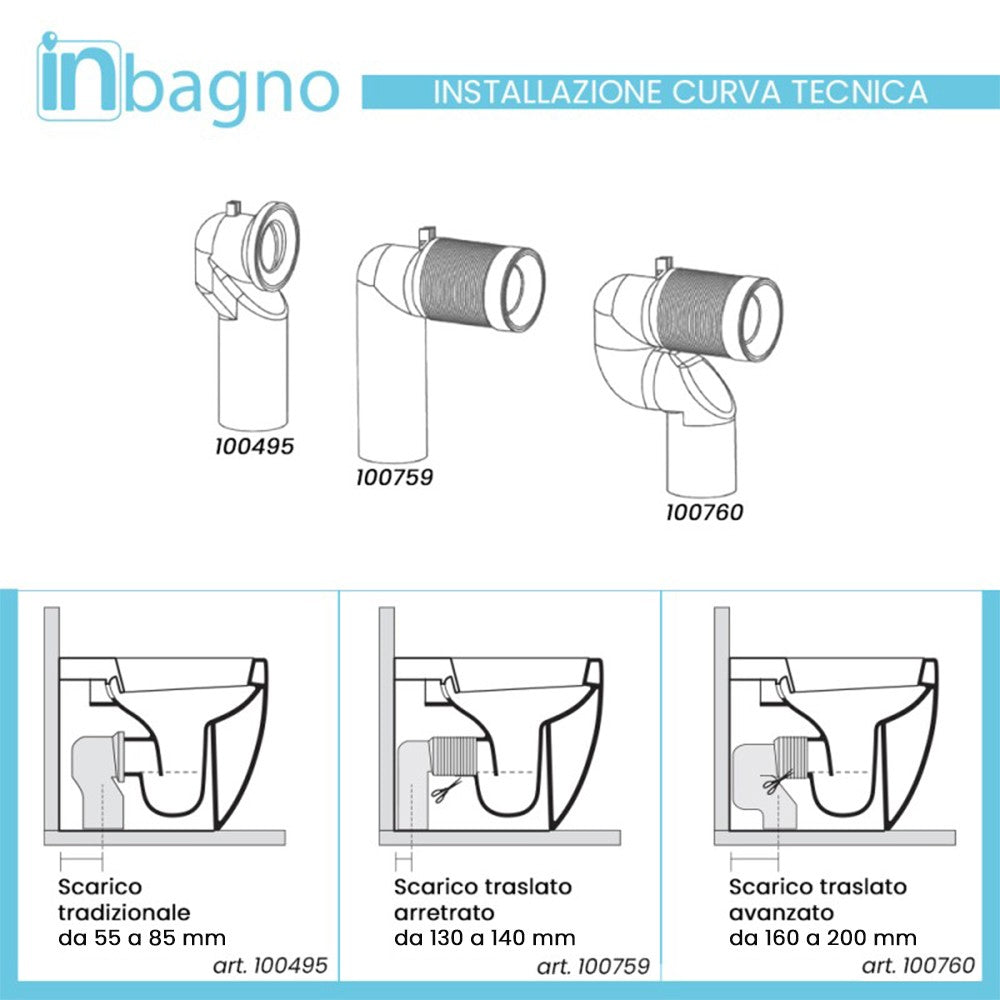 inbagno

INSTALLAZIONE CURVA TECNICA

100495

100759

100760

Scarico tradizionale da 55 a 85 mm
art. 100495

Scarico traslato arretrato da 130 a 140 mm
art. 100759

Scarico traslato avanzato da 160 a 200 mm
art. 100760