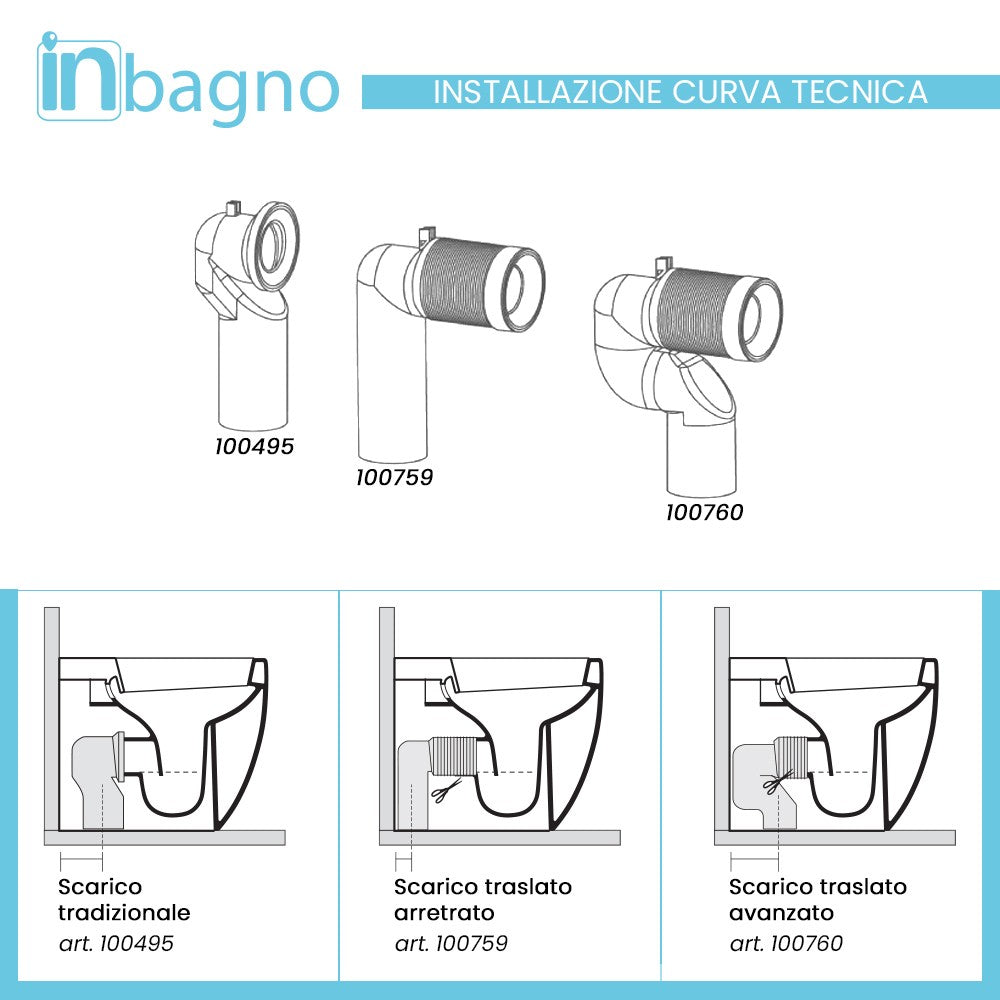 inbagno

INSTALLAZIONE CURVA TECNICA

100495

100759

100760

Scarico tradizionale
art. 100495

Scarico traslato arretrato
art. 100759

Scarico traslato avanzato
art. 100760