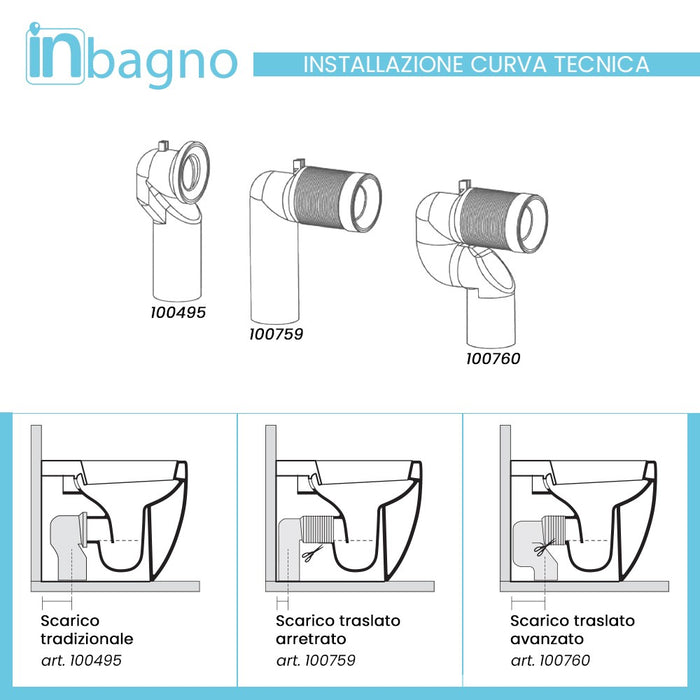 inbagno

INSTALLAZIONE CURVA TECNICA

100495

100759

100760

Scarico tradizionale
art. 100495

Scarico traslato arretrato
art. 100759

Scarico traslato avanzato
art. 100760