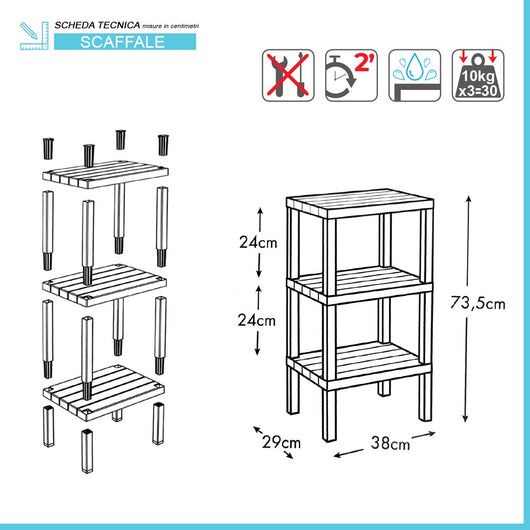 SCHEDA TECNICA misure in centimetri
SCAFFALE

2'

10kg
x3=30

24cm
24cm
73,5cm
29cm
38cm