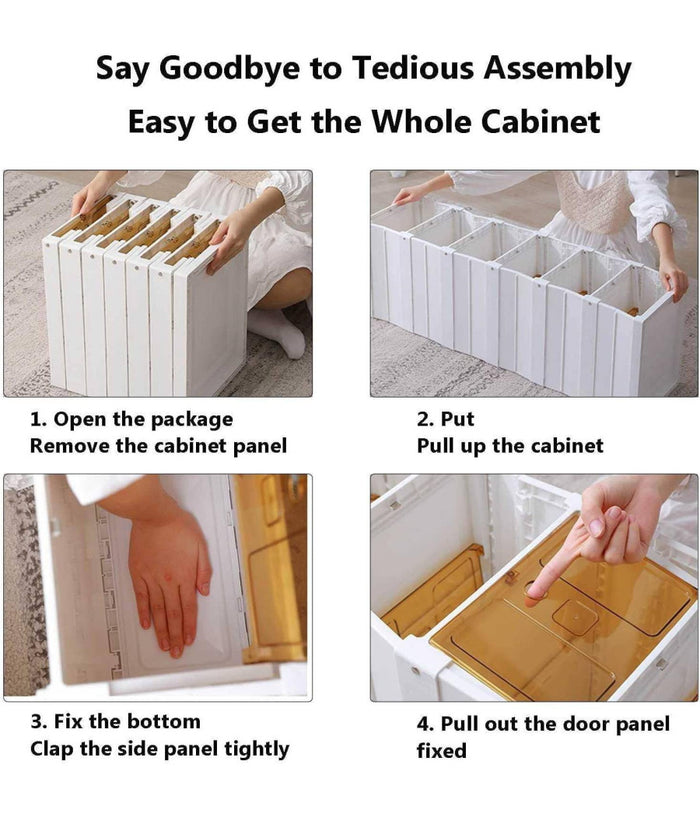 Say Goodbye to Tedious Assembly
Easy to Get the Whole Cabinet

1. Open the package
Remove the cabinet panel

2. Put
Pull up the cabinet

3. Fix the bottom
Clap the side panel tightly

4. Pull out the door panel
fixed