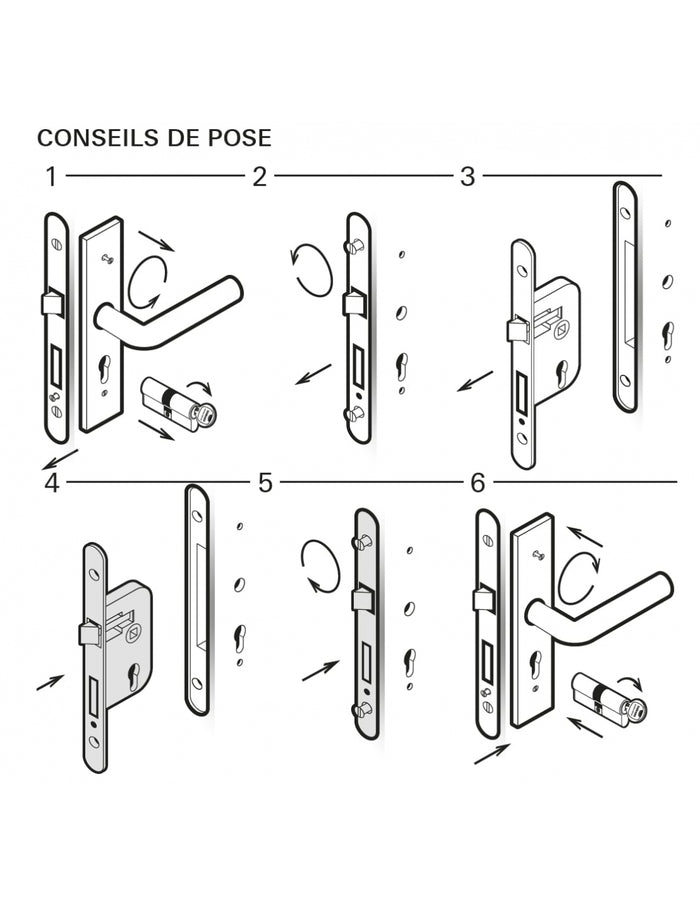 CONSEILS DE POSE

1

2

3

4

5

6