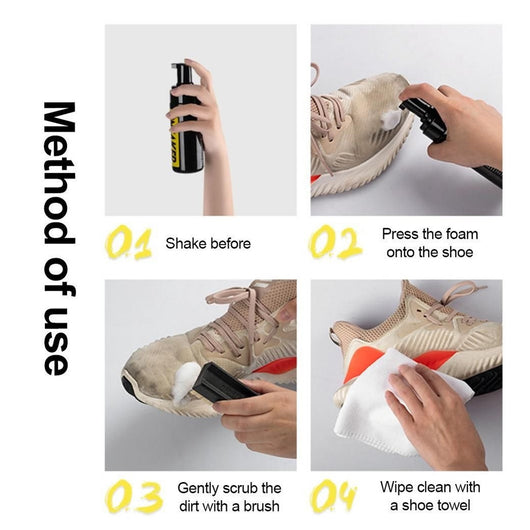 Method of use

01 Shake before

02 Press the foam onto the shoe

03 Gently scrub the dirt with a brush

04 Wipe clean with a shoe towel