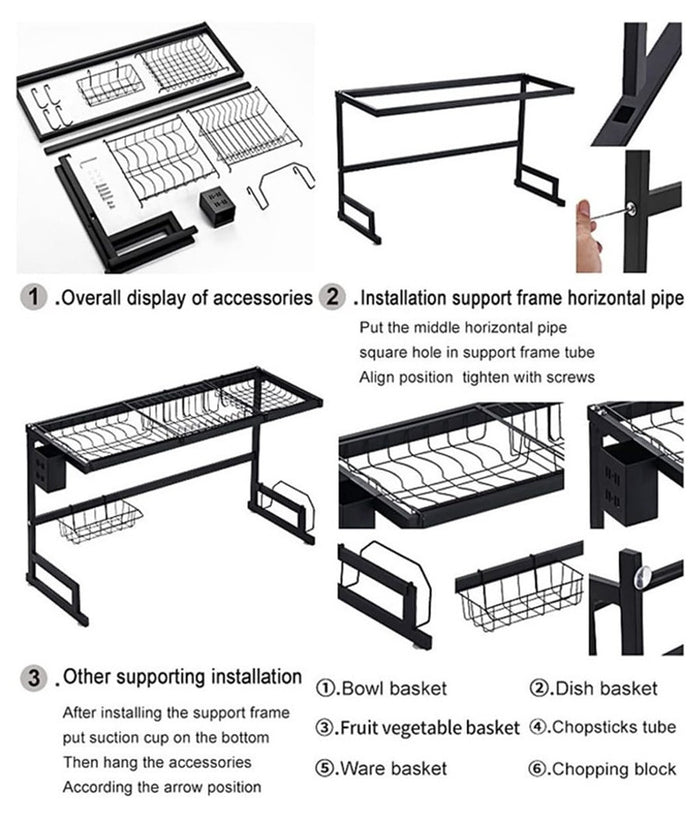 1 .Overall display of accessories

2 .Installation support frame horizontal pipe

Put the middle horizontal pipe
square hole in support frame tube
Align position tighten with screws

3 .Other supporting installation

After installing the support frame
put suction cup on the bottom
Then hang the accessories
According the arrow position

①.Bowl basket
②.Dish basket
③.Fruit vegetable basket
④.Chopsticks tube
⑤.Ware basket
⑥.Chopping block