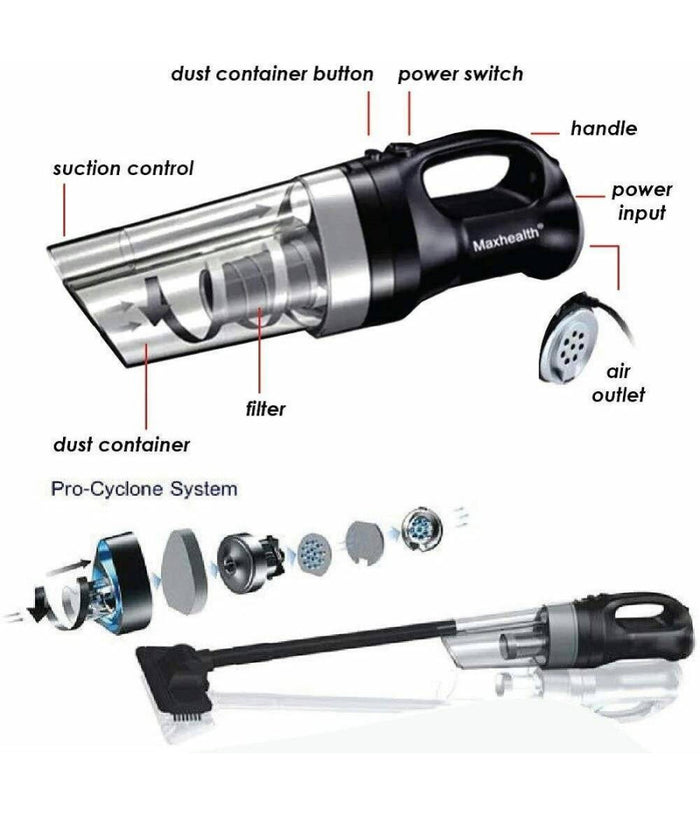 dust container button

power switch

handle

suction control

power input

Maxhealth®

air outlet

filter

dust container

Pro-Cyclone System