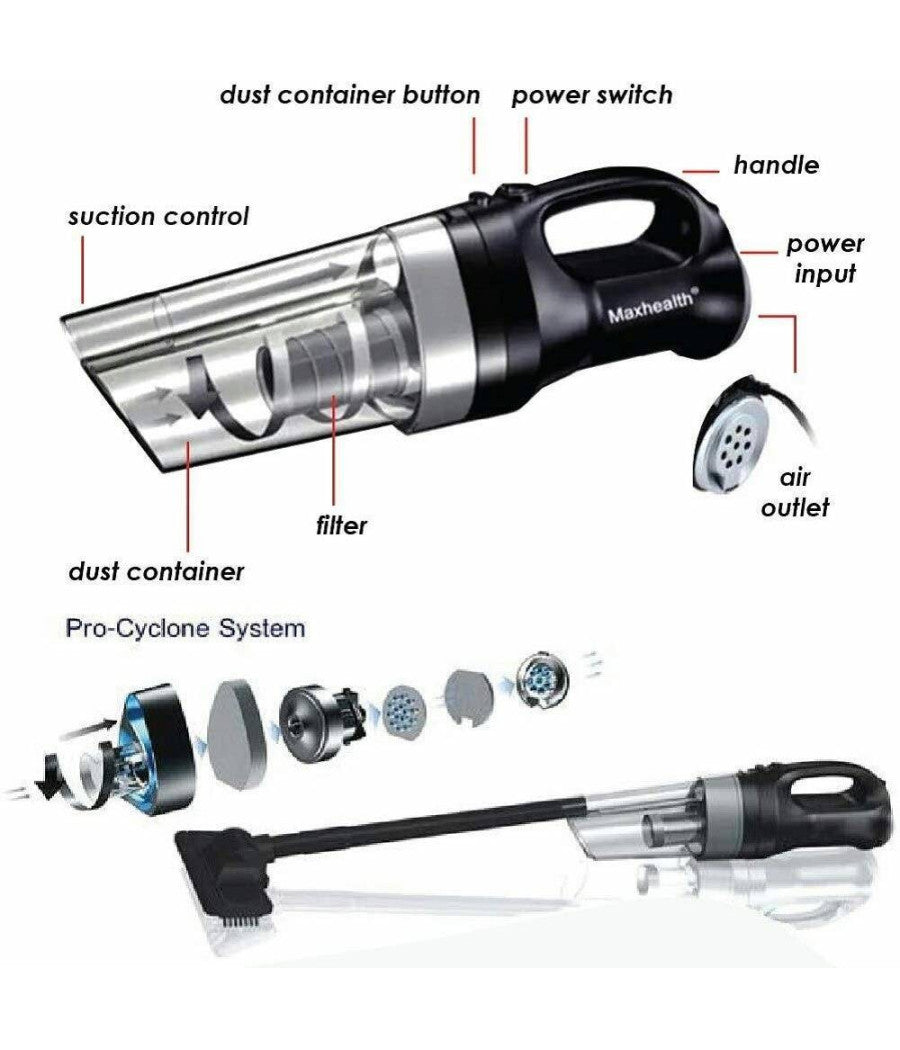 dust container button
power switch
handle
suction control
power input
Maxhealth®
air outlet
filter
dust container

Pro-Cyclone System