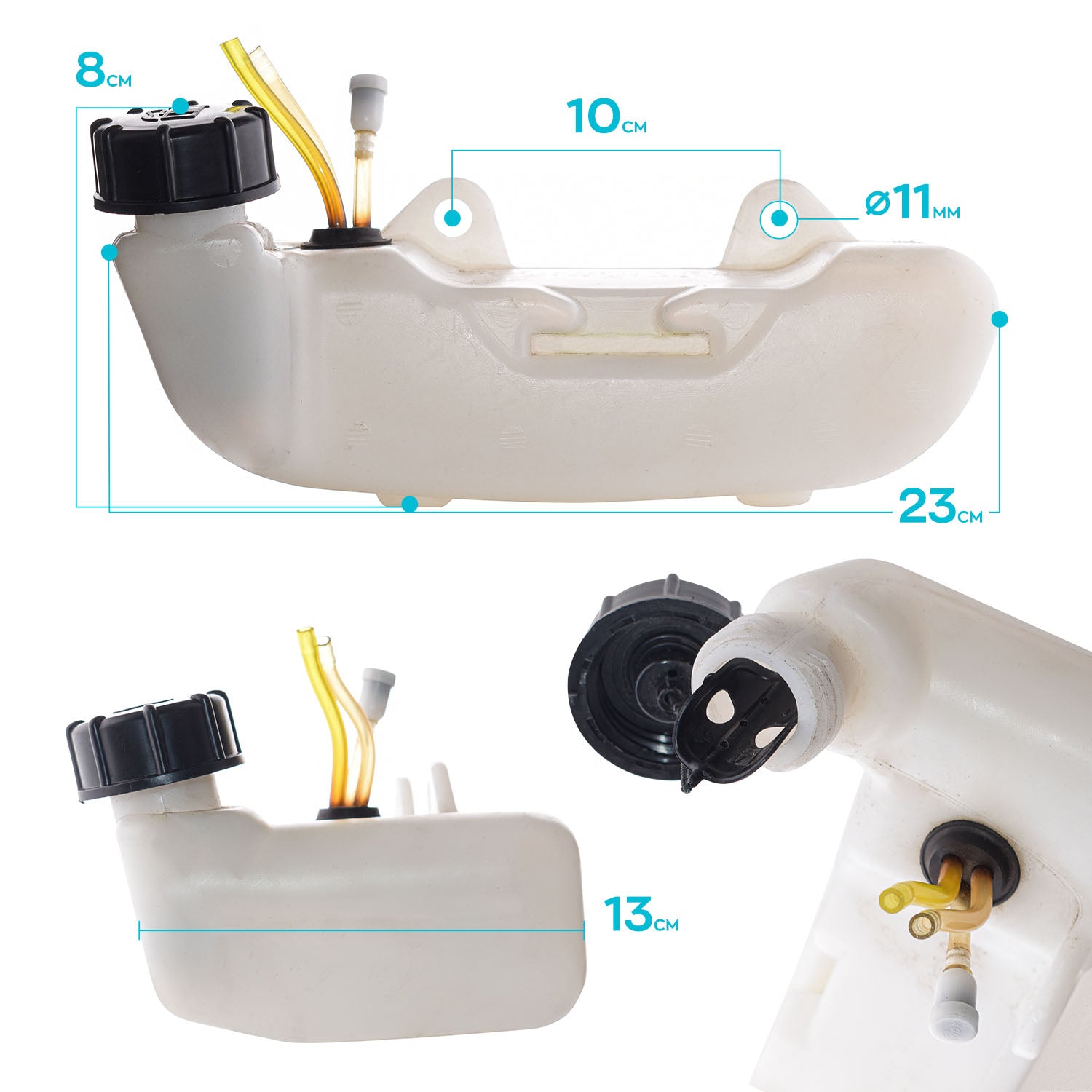 8см

10см

ø11мм

23см

13см