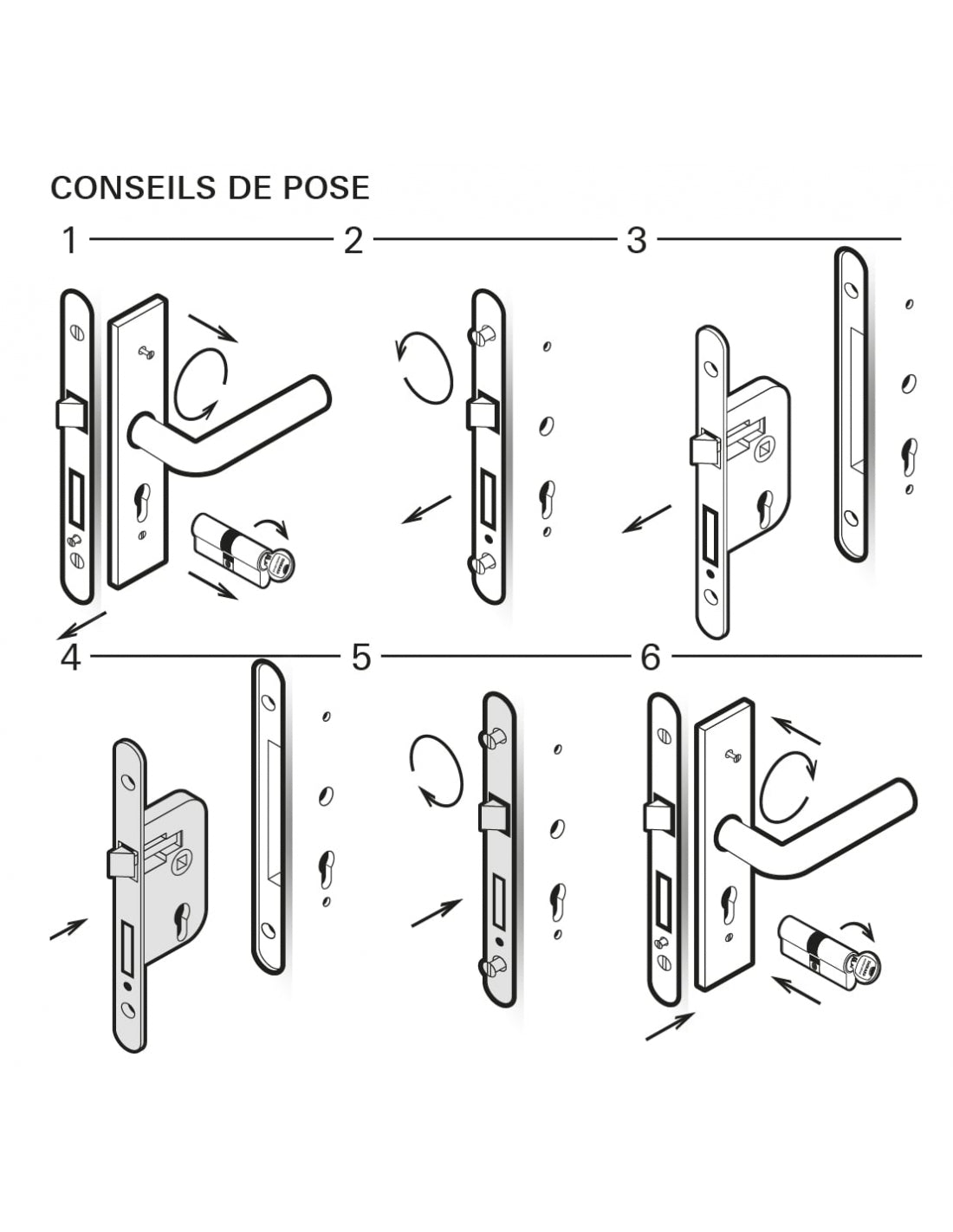 CONSEILS DE POSE

1

2

3

4

5

6