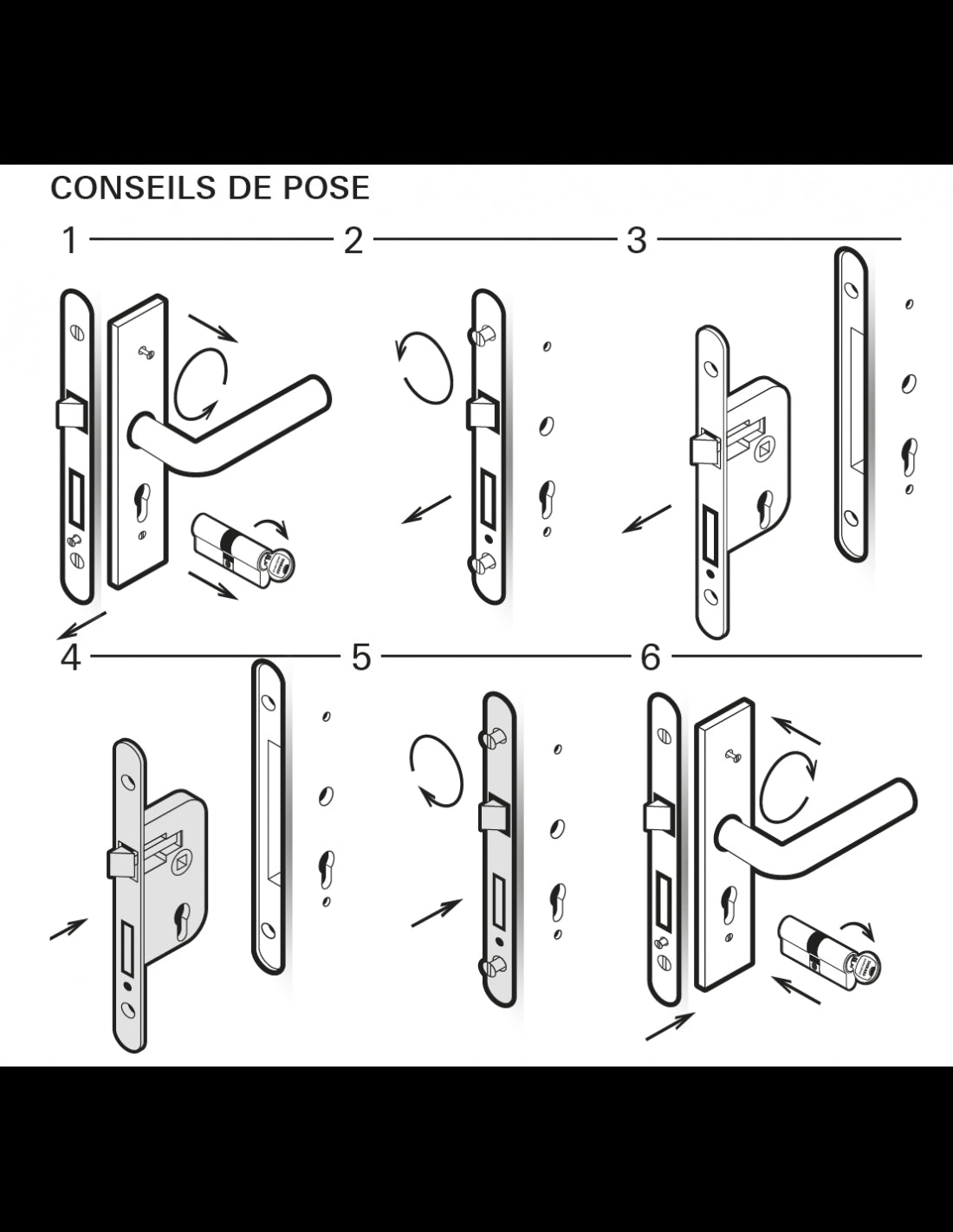 CONSEILS DE POSE

1

2

3

4

5

6