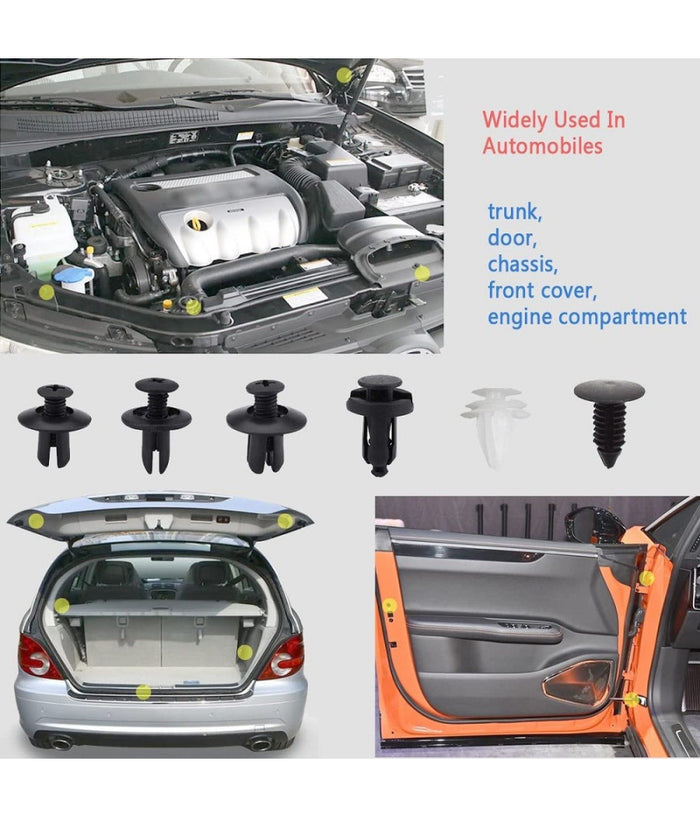 Widely Used In Automobiles

trunk,
door,
chassis,
front cover,
engine compartment