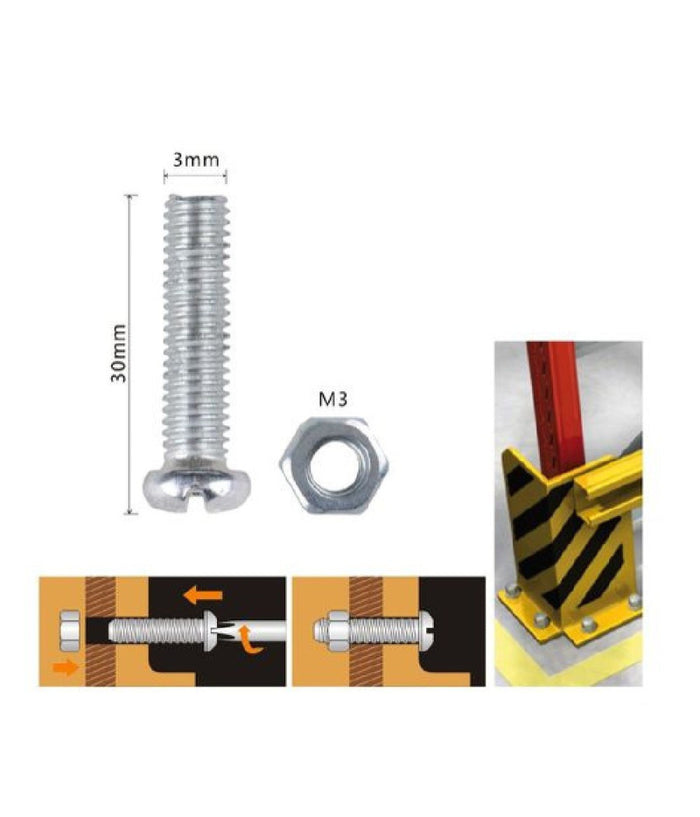 3mm
30mm
M3