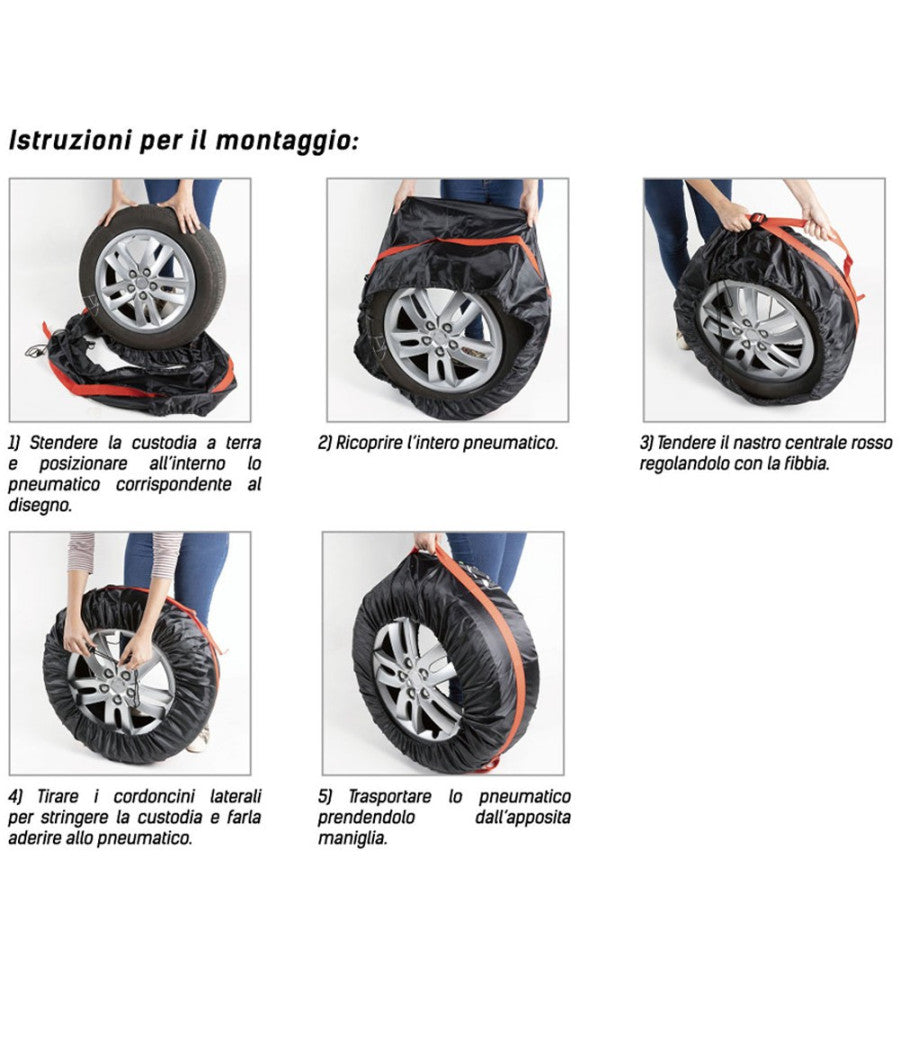 Istruzioni per il montaggio:

1) Stendere la custodia a terra e posizionare all'interno lo pneumatico corrispondente al disegno.

2) Ricoprire l'intero pneumatico.

3) Tendere il nastro centrale rosso regolandolo con la fibbia.

4) Tirare i cordoncini laterali per stringere la custodia e farla aderire allo pneumatico.

5) Trasportare lo pneumatico prendendolo dall'apposita maniglia.