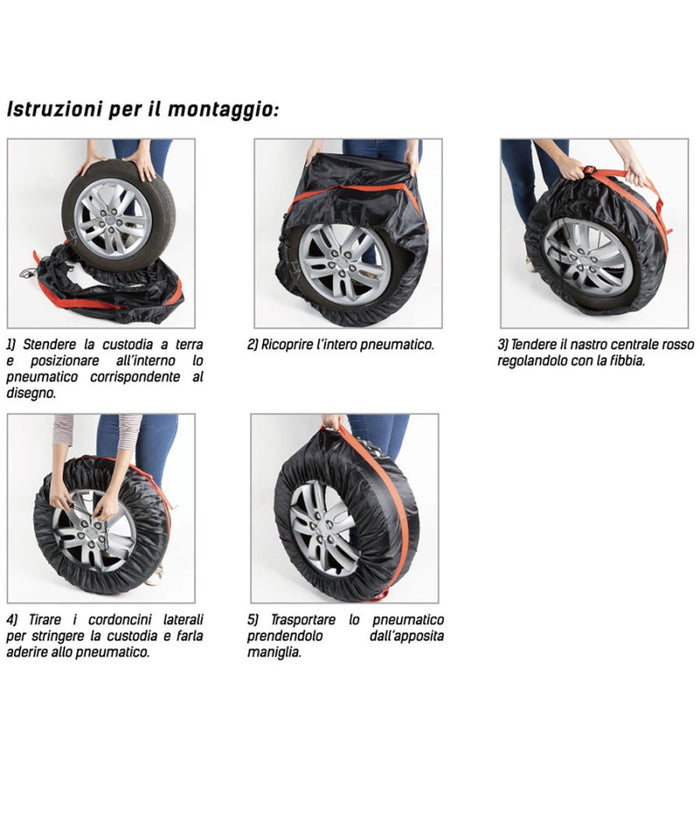 Istruzioni per il montaggio:

1) Stendere la custodia a terra e posizionare all'interno lo pneumatico corrispondente al disegno.

2) Ricoprire l'intero pneumatico.

3) Tendere il nastro centrale rosso regolandolo con la fibbia.

4) Tirare i cordoncini laterali per stringere la custodia e farla aderire allo pneumatico.

5) Trasportare lo pneumatico prendendolo dall'apposita maniglia.