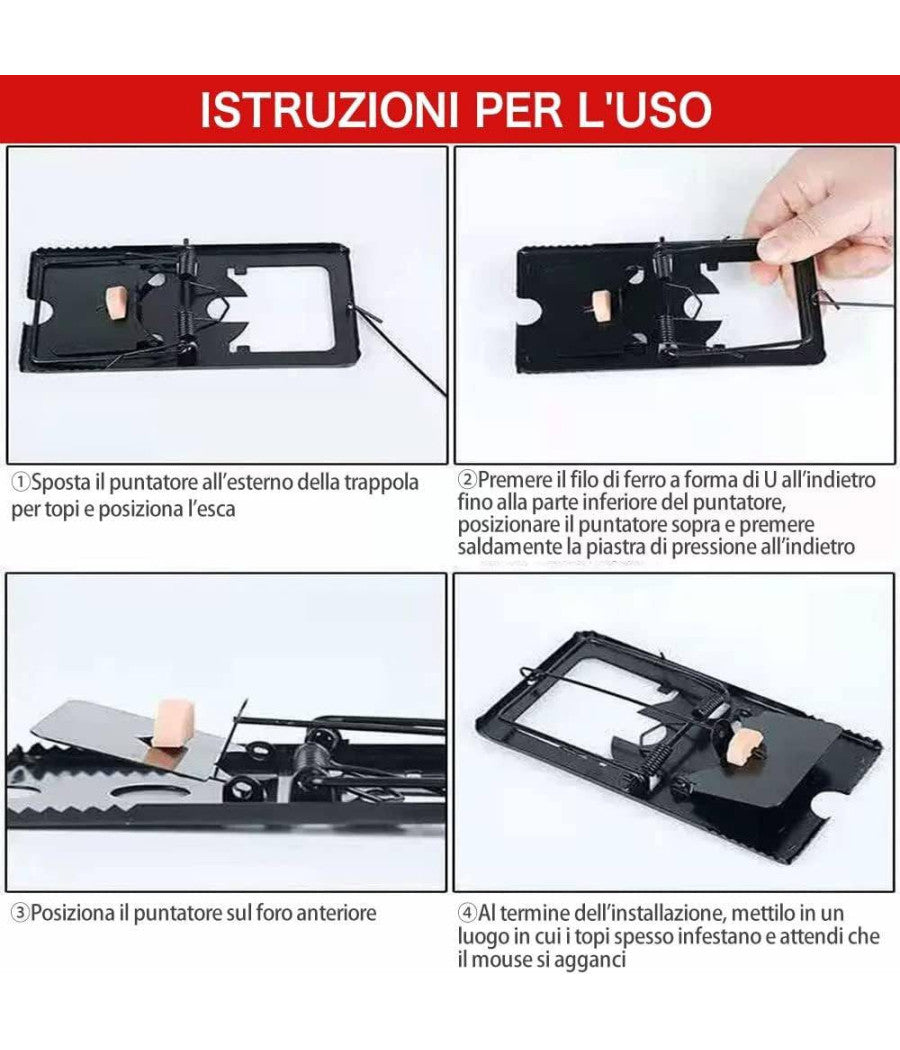 ISTRUZIONI PER L'USO

①Sposta il puntatore all'esterno della trappola per topi e posiziona l'esca

②Premere il filo di ferro a forma di U all'indietro fino alla parte inferiore del puntatore, posizionare il puntatore sopra e premere saldamente la piastra di pressione all'indietro

③Posiziona il puntatore sul foro anteriore

④Al termine dell'installazione, mettilo in un luogo in cui i topi spesso infestano e attendi che il mouse si agganci