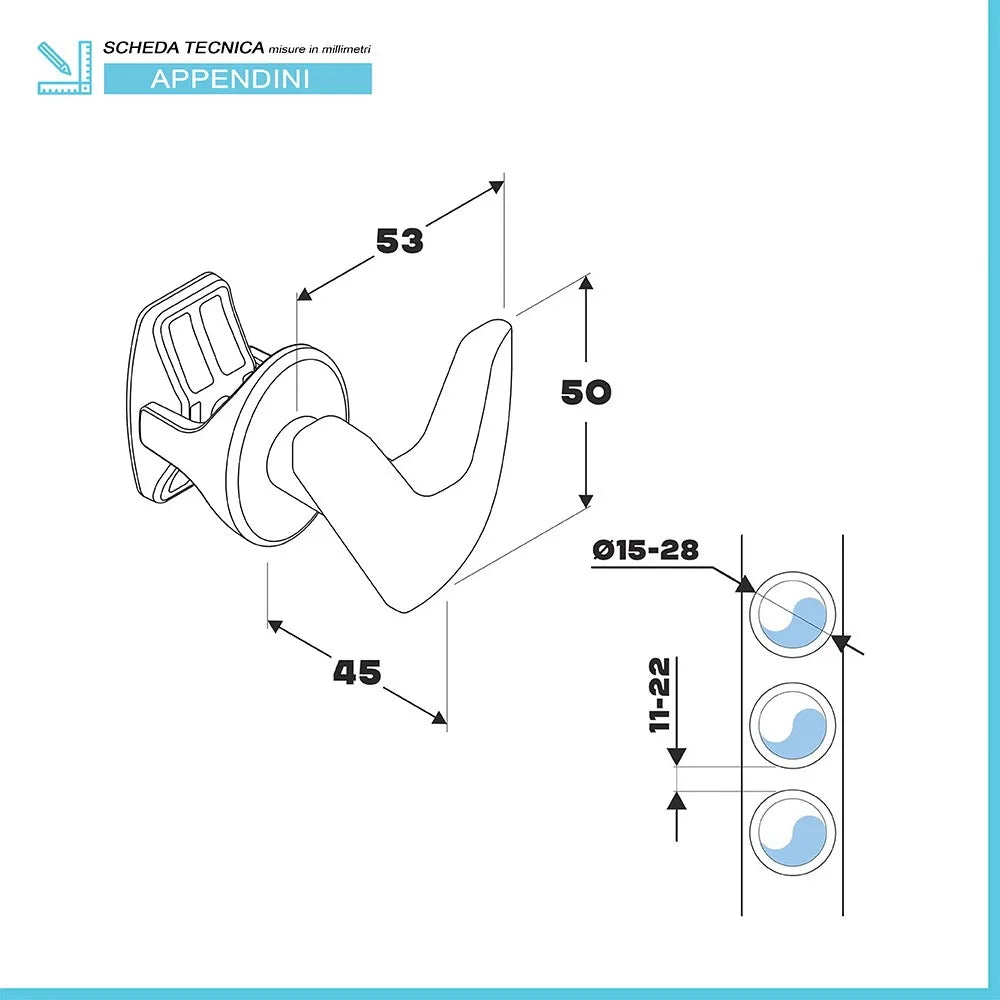 SCHEDA TECNICA misure in millimetri
APPENDINI

53
50
45
Ø15-28
11-22