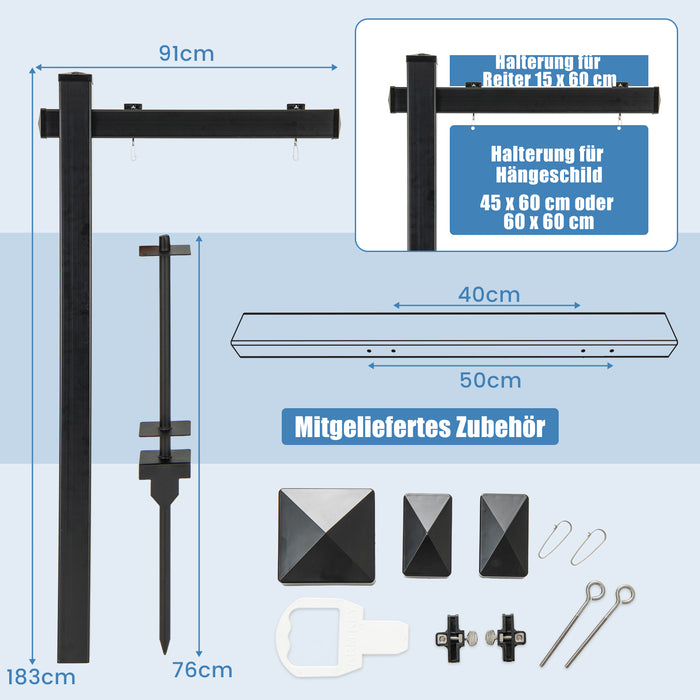 91cm

Halterung für Reiter 15 x 60 cm

Halterung für Hängeschild 45 x 60 cm oder 60 x 60 cm

40cm

50cm

Mitgeliefertes Zubehör

183cm

76cm