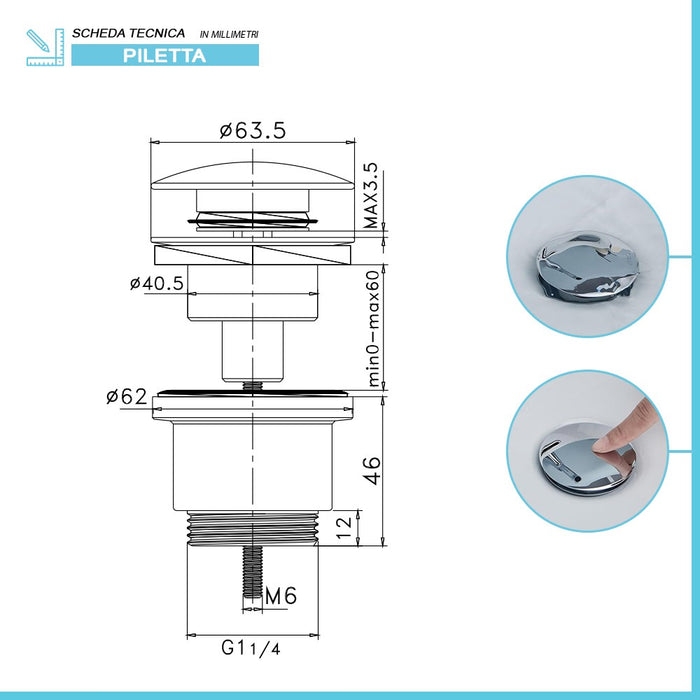 SCHEDA TECNICA IN MILLIMETRI
PILETTA

ø63.5
MAX3.5
ø40.5
min0-max60
ø62
46
12
M6
G1 1/4