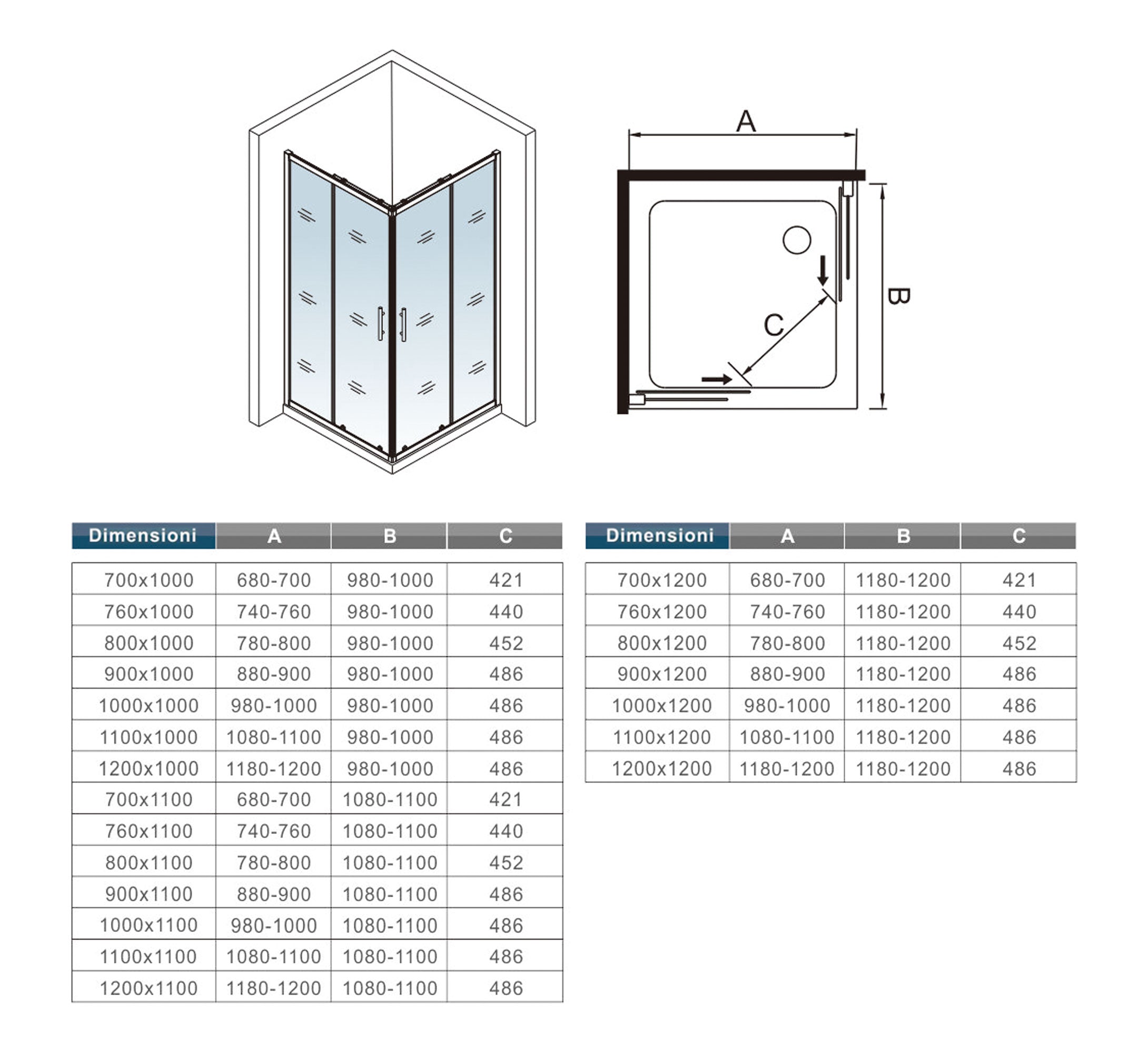 A

B

C

| Dimensioni | A | B | C |
|---|---|---|---|
| 700x1000 | 680-700 | 980-1000 | 421 |
| 760x1000 | 740-760 | 980-1000 | 440 |
| 800x1000 | 780-800 | 980-1000 | 452 |
| 900x1000 | 880-900 | 980-1000 | 486 |
| 1000x1000 | 980-1000 | 980-1000 | 486 |
| 1100x1000 | 1080-1100 | 980-1000 | 486 |
| 1200x1000 | 1180-1200 | 980-1000 | 486 |
| 700x1100 | 680-700 | 1080-1100 | 421 |
| 760x1100 | 740-760 | 1080-1100 | 440 |
| 800x1100 | 780-800 | 1080-1100 | 452 |
| 900x1100 | 880-900 | 1080-1100 | 486 |
| 1000x1100 | 980-1000 | 1080-1100 | 486 |
| 1100x1100 | 1080-1100 | 1080-1100 | 486 |
| 1200x1100 | 1180-1200 | 1080-1100 | 486 |

| Dimensioni | A | B | C |
|---|---|---|---|
| 700x1200 | 680-700 | 1180-1200 | 421 |
| 760x1200 | 740-760 | 1180-1200 | 440 |
| 800x1200 | 780-800 | 1180-1200 | 452 |
| 900x1200 | 880-900 | 1180-1200 | 486 |
| 1000x1200 | 980-1000 | 1180-1200 | 486 |
| 1100x1200 | 1080-1100 | 1180-1200 | 486 |
| 1200x1200 | 1180-1200 | 1180-1200 | 486 |