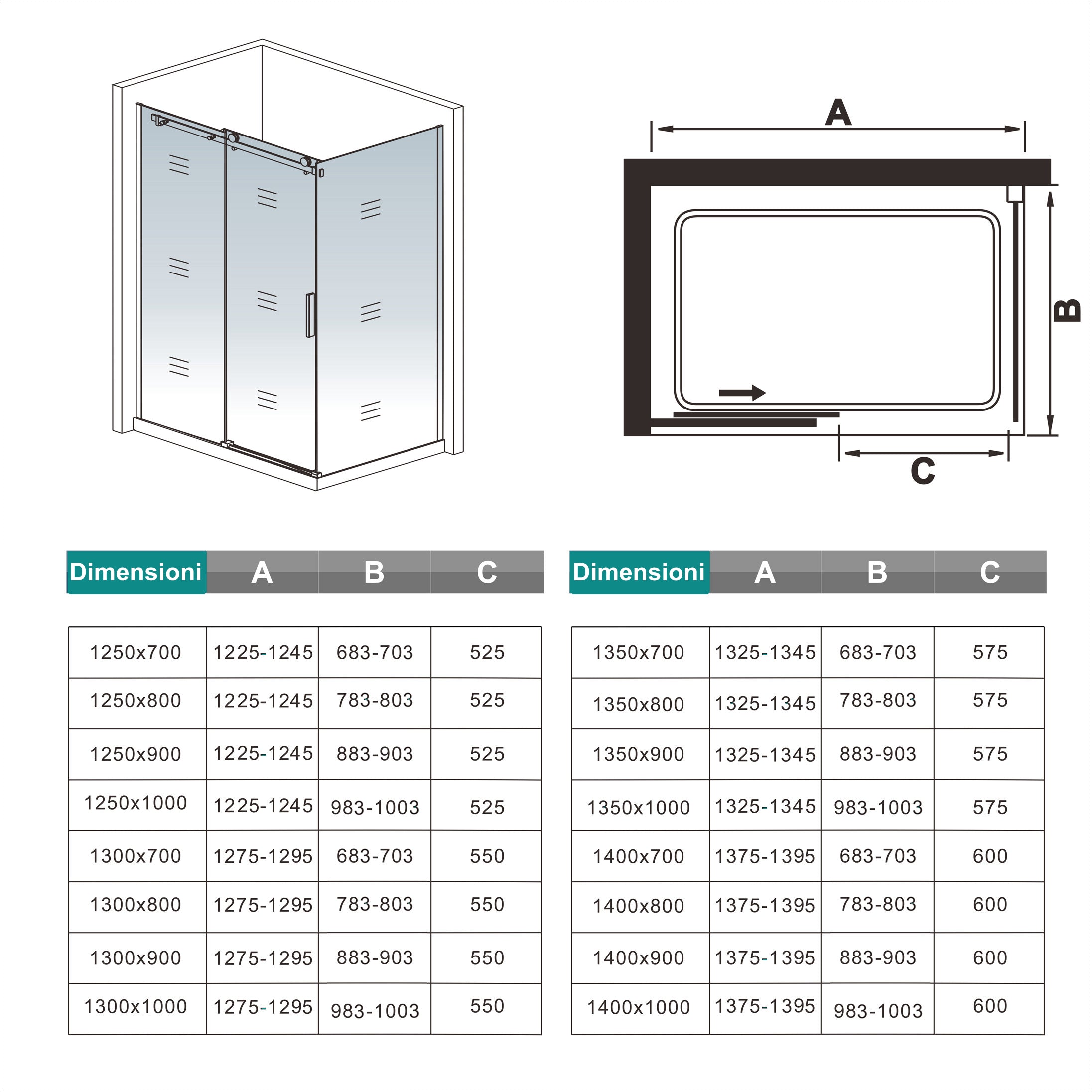 A

B

C

| Dimensioni | A | B | C |
|---|---|---|---|
| 1250x700 | 1225-1245 | 683-703 | 525 |
| 1250x800 | 1225-1245 | 783-803 | 525 |
| 1250x900 | 1225-1245 | 883-903 | 525 |
| 1250x1000 | 1225-1245 | 983-1003 | 525 |
| 1300x700 | 1275-1295 | 683-703 | 550 |
| 1300x800 | 1275-1295 | 783-803 | 550 |
| 1300x900 | 1275-1295 | 883-903 | 550 |
| 1300x1000 | 1275-1295 | 983-1003 | 550 |

| Dimensioni | A | B | C |
|---|---|---|---|
| 1350x700 | 1325-1345 | 683-703 | 575 |
| 1350x800 | 1325-1345 | 783-803 | 575 |
| 1350x900 | 1325-1345 | 883-903 | 575 |
| 1350x1000 | 1325-1345 | 983-1003 | 575 |
| 1400x700 | 1375-1395 | 683-703 | 600 |
| 1400x800 | 1375-1395 | 783-803 | 600 |
| 1400x900 | 1375-1395 | 883-903 | 600 |
| 1400x1000 | 1375-1395 | 983-1003 | 600 |