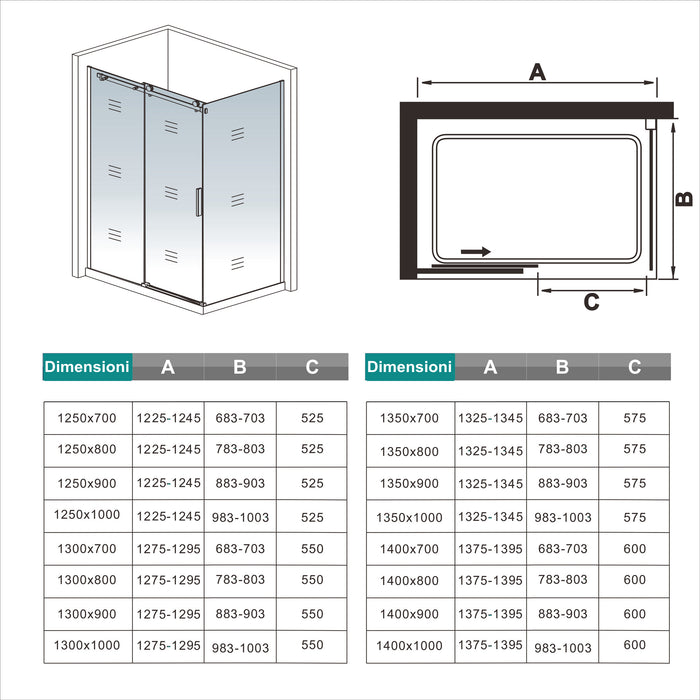 A

B

C

| Dimensioni | A | B | C |
|---|---|---|---|
| 1250x700 | 1225-1245 | 683-703 | 525 |
| 1250x800 | 1225-1245 | 783-803 | 525 |
| 1250x900 | 1225-1245 | 883-903 | 525 |
| 1250x1000 | 1225-1245 | 983-1003 | 525 |
| 1300x700 | 1275-1295 | 683-703 | 550 |
| 1300x800 | 1275-1295 | 783-803 | 550 |
| 1300x900 | 1275-1295 | 883-903 | 550 |
| 1300x1000 | 1275-1295 | 983-1003 | 550 |

| Dimensioni | A | B | C |
|---|---|---|---|
| 1350x700 | 1325-1345 | 683-703 | 575 |
| 1350x800 | 1325-1345 | 783-803 | 575 |
| 1350x900 | 1325-1345 | 883-903 | 575 |
| 1350x1000 | 1325-1345 | 983-1003 | 575 |
| 1400x700 | 1375-1395 | 683-703 | 600 |
| 1400x800 | 1375-1395 | 783-803 | 600 |
| 1400x900 | 1375-1395 | 883-903 | 600 |
| 1400x1000 | 1375-1395 | 983-1003 | 600 |