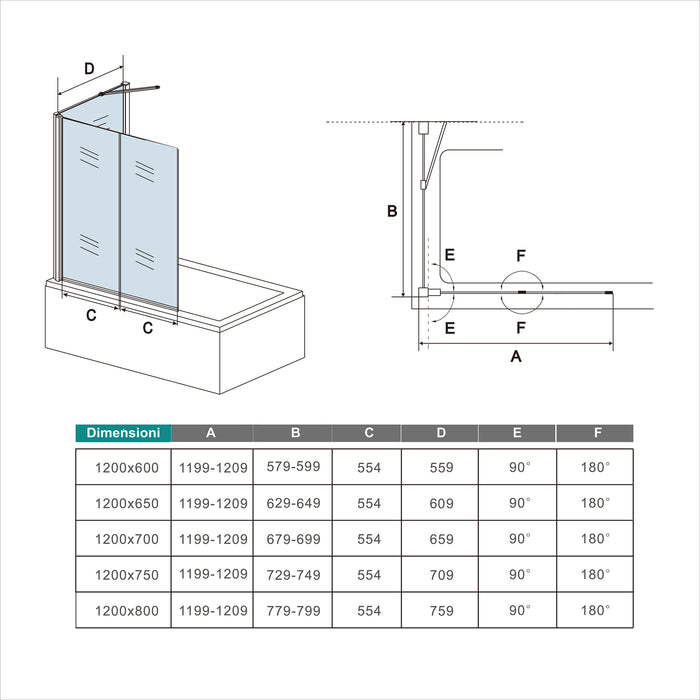 D

C

C

B

E

F

E

F

A

| Dimensioni | A | B | C | D | E | F |
|---|---|---|---|---|---|---|
| 1200x600 | 1199-1209 | 579-599 | 554 | 559 | 90° | 180° |
| 1200x650 | 1199-1209 | 629-649 | 554 | 609 | 90° | 180° |
| 1200x700 | 1199-1209 | 679-699 | 554 | 659 | 90° | 180° |
| 1200x750 | 1199-1209 | 729-749 | 554 | 709 | 90° | 180° |
| 1200x800 | 1199-1209 | 779-799 | 554 | 759 | 90° | 180° |