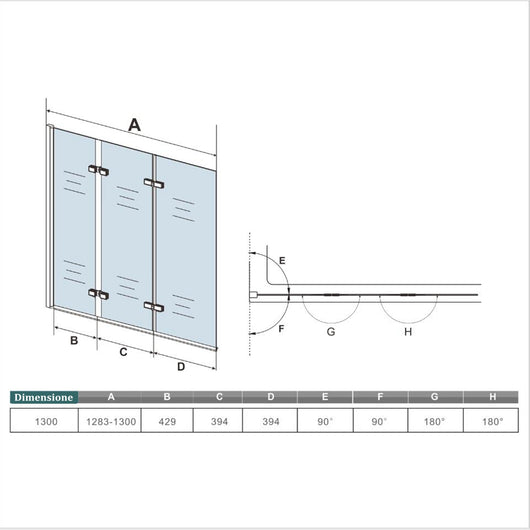 A

B C D

E

F

G H

| Dimensione | A | B | C | D | E | F | G | H |
|---|---|---|---|---|---|---|---|---|
| 1300 | 1283-1300 | 429 | 394 | 394 | 90° | 90° | 180° | 180° |