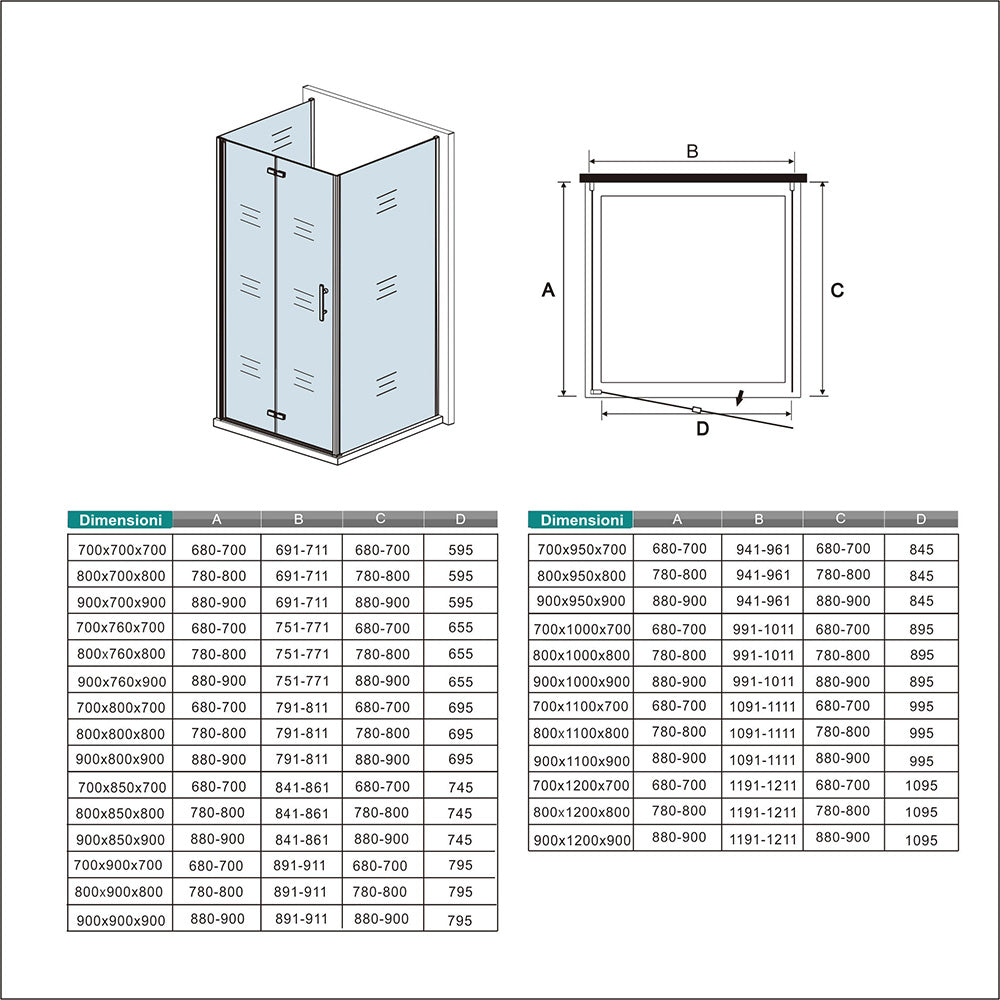 B

A

C

D

| Dimensioni | A | B | C | D |
|---|---|---|---|---|
| 700x700x700 | 680-700 | 691-711 | 680-700 | 595 |
| 800x700x800 | 780-800 | 691-711 | 780-800 | 595 |
| 900x700x900 | 880-900 | 691-711 | 880-900 | 595 |
| 700x760x700 | 680-700 | 751-771 | 680-700 | 655 |
| 800x760x800 | 780-800 | 751-771 | 780-800 | 655 |
| 900x760x900 | 880-900 | 751-771 | 880-900 | 655 |
| 700x800x700 | 680-700 | 791-811 | 680-700 | 695 |
| 800x800x800 | 780-800 | 791-811 | 780-800 | 695 |
| 900x800x900 | 880-900 | 791-811 | 880-900 | 695 |
| 700x850x700 | 680-700 | 841-861 | 680-700 | 745 |
| 800x850x800 | 780-800 | 841-861 | 780-800 | 745 |
| 900x850x900 | 880-900 | 841-861 | 880-900 | 745 |
| 700x900x700 | 680-700 | 891-911 | 680-700 | 795 |
| 800x900x800 | 780-800 | 891-911 | 780-800 | 795 |
| 900x900x900 | 880-900 | 891-911 | 880-900 | 795 |

| Dimensioni | A | B | C | D |
|---|---|---|---|---|
| 700x950x700 | 680-700 | 941-961 | 680-700 | 845 |
| 800x950x800 | 780-800 | 941-961 | 780-800 | 845 |
| 900x950x900 | 880-900 | 941-961 | 880-900 | 845 |
| 700x1000x700 | 680-700 | 991-1011 | 680-700 | 895 |
| 800x1000x800 | 780-800 | 991-1011 | 780-800 | 895 |
| 900x1000x900 | 880-900 | 991-1011 | 880-900 | 895 |
| 700x1100x700 | 680-700 | 1091-1111 | 680-700 | 995 |
| 800x1100x800 | 780-800 | 1091-1111 | 780-800 | 995 |
| 900x1100x900 | 880-900 | 1091-1111 | 880-900 | 995 |
| 700x1200x700 | 680-700 | 1191-1211 | 680-700 | 1095 |
| 800x1200x800 | 780-800 | 1191-1211 | 780-800 | 1095 |
| 900x1200x900 | 880-900 | 1191-1211 | 880-900 | 1095 |