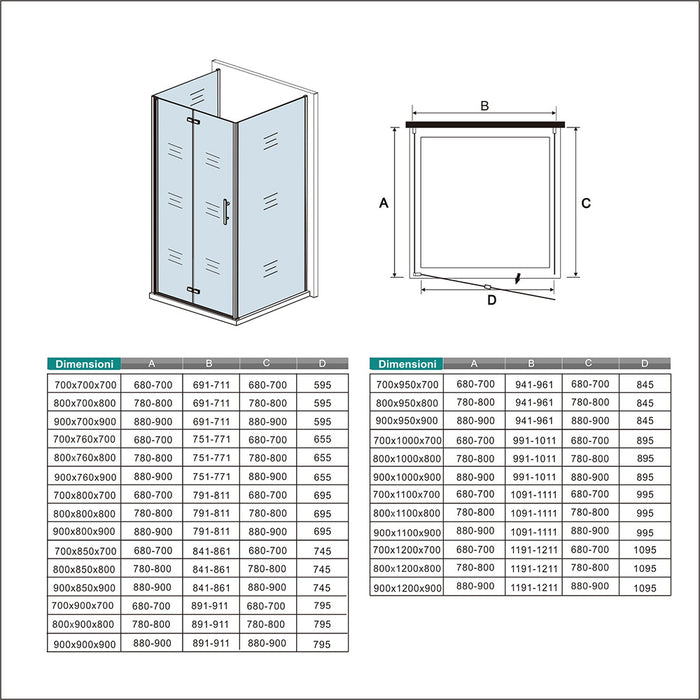 B

A

C

D

| Dimensioni | A | B | C | D |
|---|---|---|---|---|
| 700x700x700 | 680-700 | 691-711 | 680-700 | 595 |
| 800x700x800 | 780-800 | 691-711 | 780-800 | 595 |
| 900x700x900 | 880-900 | 691-711 | 880-900 | 595 |
| 700x760x700 | 680-700 | 751-771 | 680-700 | 655 |
| 800x760x800 | 780-800 | 751-771 | 780-800 | 655 |
| 900x760x900 | 880-900 | 751-771 | 880-900 | 655 |
| 700x800x700 | 680-700 | 791-811 | 680-700 | 695 |
| 800x800x800 | 780-800 | 791-811 | 780-800 | 695 |
| 900x800x900 | 880-900 | 791-811 | 880-900 | 695 |
| 700x850x700 | 680-700 | 841-861 | 680-700 | 745 |
| 800x850x800 | 780-800 | 841-861 | 780-800 | 745 |
| 900x850x900 | 880-900 | 841-861 | 880-900 | 745 |
| 700x900x700 | 680-700 | 891-911 | 680-700 | 795 |
| 800x900x800 | 780-800 | 891-911 | 780-800 | 795 |
| 900x900x900 | 880-900 | 891-911 | 880-900 | 795 |

| Dimensioni | A | B | C | D |
|---|---|---|---|---|
| 700x950x700 | 680-700 | 941-961 | 680-700 | 845 |
| 800x950x800 | 780-800 | 941-961 | 780-800 | 845 |
| 900x950x900 | 880-900 | 941-961 | 880-900 | 845 |
| 700x1000x700 | 680-700 | 991-1011 | 680-700 | 895 |
| 800x1000x800 | 780-800 | 991-1011 | 780-800 | 895 |
| 900x1000x900 | 880-900 | 991-1011 | 880-900 | 895 |
| 700x1100x700 | 680-700 | 1091-1111 | 680-700 | 995 |
| 800x1100x800 | 780-800 | 1091-1111 | 780-800 | 995 |
| 900x1100x900 | 880-900 | 1091-1111 | 880-900 | 995 |
| 700x1200x700 | 680-700 | 1191-1211 | 680-700 | 1095 |
| 800x1200x800 | 780-800 | 1191-1211 | 780-800 | 1095 |
| 900x1200x900 | 880-900 | 1191-1211 | 880-900 | 1095 |