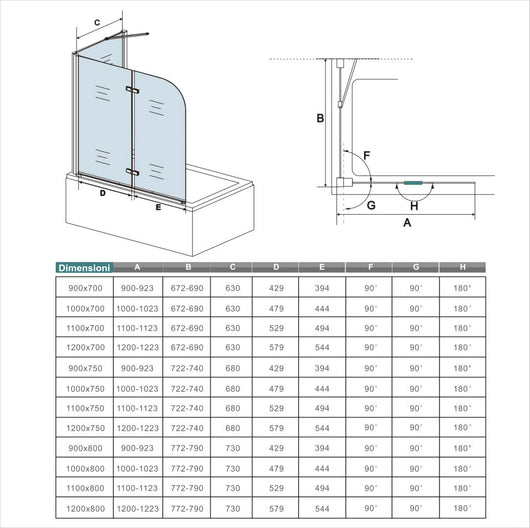 C

D

E

B

F

G

H

A

| Dimensioni | A | B | C | D | E | F | G | H |
|---|---|---|---|---|---|---|---|---|
| 900x700 | 900-923 | 672-690 | 630 | 429 | 394 | 90° | 90° | 180° |
| 1000x700 | 1000-1023 | 672-690 | 630 | 479 | 444 | 90° | 90° | 180° |
| 1100x700 | 1100-1123 | 672-690 | 630 | 529 | 494 | 90° | 90° | 180° |
| 1200x700 | 1200-1223 | 672-690 | 630 | 579 | 544 | 90° | 90° | 180° |
| 900x750 | 900-923 | 722-740 | 680 | 429 | 394 | 90° | 90° | 180° |
| 1000x750 | 1000-1023 | 722-740 | 680 | 479 | 444 | 90° | 90° | 180° |
| 1100x750 | 1100-1123 | 722-740 | 680 | 529 | 494 | 90° | 90° | 180° |
| 1200x750 | 1200-1223 | 722-740 | 680 | 579 | 544 | 90° | 90° | 180° |
| 900x800 | 900-923 | 772-790 | 730 | 429 | 394 | 90° | 90° | 180° |
| 1000x800 | 1000-1023 | 772-790 | 730 | 479 | 444 | 90° | 90° | 180° |
| 1100x800 | 1100-1123 | 772-790 | 730 | 529 | 494 | 90° | 90° | 180° |
| 1200x800 | 1200-1223 | 772-790 | 730 | 579 | 544 | 90° | 90° | 180° |