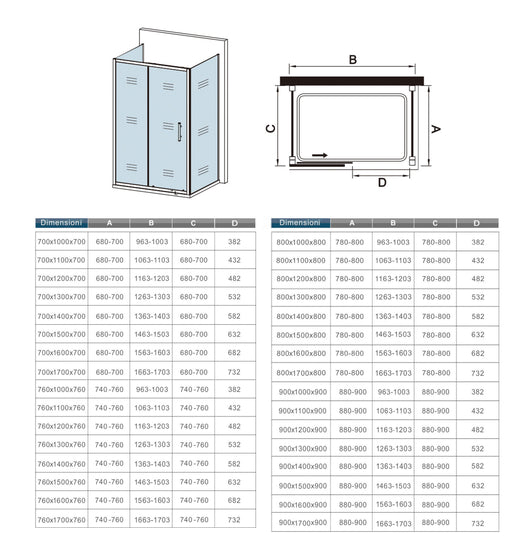 B

C

A

D

| Dimensioni | A | B | C | D |
|---|---|---|---|---|
| 700x1000x700 | 680-700 | 963-1003 | 680-700 | 382 |
| 700x1100x700 | 680-700 | 1063-1103 | 680-700 | 432 |
| 700x1200x700 | 680-700 | 1163-1203 | 680-700 | 482 |
| 700x1300x700 | 680-700 | 1263-1303 | 680-700 | 532 |
| 700x1400x700 | 680-700 | 1363-1403 | 680-700 | 582 |
| 700x1500x700 | 680-700 | 1463-1503 | 680-700 | 632 |
| 700x1600x700 | 680-700 | 1563-1603 | 680-700 | 682 |
| 700x1700x700 | 680-700 | 1663-1703 | 680-700 | 732 |
| 760x1000x760 | 740-760 | 963-1003 | 740-760 | 382 |
| 760x1100x760 | 740-760 | 1063-1103 | 740-760 | 432 |
| 760x1200x760 | 740-760 | 1163-1203 | 740-760 | 482 |
| 760x1300x760 | 740-760 | 1263-1303 | 740-760 | 532 |
| 760x1400x760 | 740-760 | 1363-1403 | 740-760 | 582 |
| 760x1500x760 | 740-760 | 1463-1503 | 740-760 | 632 |
| 760x1600x760 | 740-760 | 1563-1603 | 740-760 | 682 |
| 760x1700x760 | 740-760 | 1663-1703 | 740-760 | 732 |

| Dimensioni | A | B | C | D |
|---|---|---|---|---|
| 800x1000x800 | 780-800 | 963-1003 | 780-800 | 382 |
| 800x1100x800 | 780-800 | 1063-1103 | 780-800 | 432 |
| 800x1200x800 | 780-800 | 1163-1203 | 780-800 | 482 |
| 800x1300x800 | 780-800 | 1263-1303 | 780-800 | 532 |
| 800x1400x800 | 780-800 | 1363-1403 | 780-800 | 582 |
| 800x1500x800 | 780-800 | 1463-1503 | 780-800 | 632 |
| 800x1600x800 | 780-800 | 1563-1603 | 780-800 | 682 |
| 800x1700x800 | 780-800 | 1663-1703 | 780-800 | 732 |
| 900x1000x900 | 880-900 | 963-1003 | 880-900 | 382 |
| 900x1100x900 | 880-900 | 1063-1103 | 880-900 | 432 |
| 900x1200x900 | 880-900 | 1163-1203 | 880-900 | 482 |
| 900x1300x900 | 880-900 | 1263-1303 | 880-900 | 532 |
| 900x1400x900 | 880-900 | 1363-1403 | 880-900 | 582 |
| 900x1500x900 | 880-900 | 1463-1503 | 880-900 | 632 |
| 900x1600x900 | 880-900 | 1563-1603 | 880-900 | 682 |
| 900x1700x900 | 880-900 | 1663-1703 | 880-900 | 732 |