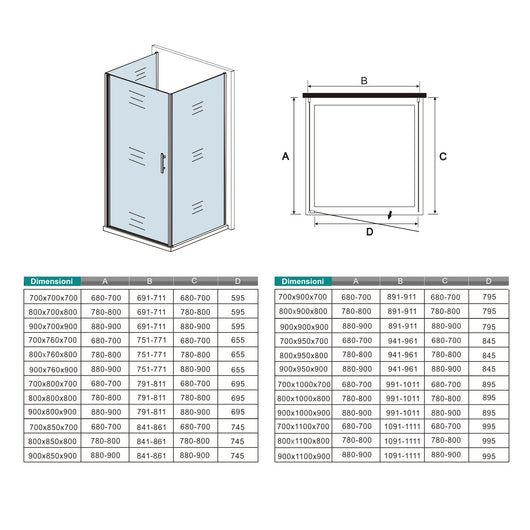 B

A

C

D

| Dimensioni | A | B | C | D |
|---|---|---|---|---|
| 700x700x700 | 680-700 | 691-711 | 680-700 | 595 |
| 800x700x800 | 780-800 | 691-711 | 780-800 | 595 |
| 900x700x900 | 880-900 | 691-711 | 880-900 | 595 |
| 700x760x700 | 680-700 | 751-771 | 680-700 | 655 |
| 800x760x800 | 780-800 | 751-771 | 780-800 | 655 |
| 900x760x900 | 880-900 | 751-771 | 880-900 | 655 |
| 700x800x700 | 680-700 | 791-811 | 680-700 | 695 |
| 800x800x800 | 780-800 | 791-811 | 780-800 | 695 |
| 900x800x900 | 880-900 | 791-811 | 880-900 | 695 |
| 700x850x700 | 680-700 | 841-861 | 680-700 | 745 |
| 800x850x800 | 780-800 | 841-861 | 780-800 | 745 |
| 900x850x900 | 880-900 | 841-861 | 880-900 | 745 |

| Dimensioni | A | B | C | D |
|---|---|---|---|---|
| 700x900x700 | 680-700 | 891-911 | 680-700 | 795 |
| 800x900x800 | 780-800 | 891-911 | 780-800 | 795 |
| 900x900x900 | 880-900 | 891-911 | 880-900 | 795 |
| 700x950x700 | 680-700 | 941-961 | 680-700 | 845 |
| 800x950x800 | 780-800 | 941-961 | 780-800 | 845 |
| 900x950x900 | 880-900 | 941-961 | 880-900 | 845 |
| 700x1000x700 | 680-700 | 991-1011 | 680-700 | 895 |
| 800x1000x800 | 780-800 | 991-1011 | 780-800 | 895 |
| 900x1000x900 | 880-900 | 991-1011 | 880-900 | 895 |
| 700x1100x700 | 680-700 | 1091-1111 | 680-700 | 995 |
| 800x1100x800 | 780-800 | 1091-1111 | 780-800 | 995 |
| 900x1100x900 | 880-900 | 1091-1111 | 880-900 | 995 |