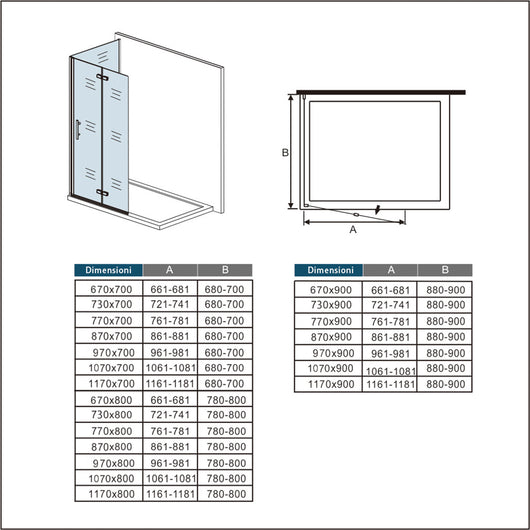 B

A

| Dimensioni | A | B |
|---|---|---|
| 670x700 | 661-681 | 680-700 |
| 730x700 | 721-741 | 680-700 |
| 770x700 | 761-781 | 680-700 |
| 870x700 | 861-881 | 680-700 |
| 970x700 | 961-981 | 680-700 |
| 1070x700 | 1061-1081 | 680-700 |
| 1170x700 | 1161-1181 | 680-700 |
| 670x800 | 661-681 | 780-800 |
| 730x800 | 721-741 | 780-800 |
| 770x800 | 761-781 | 780-800 |
| 870x800 | 861-881 | 780-800 |
| 970x800 | 961-981 | 780-800 |
| 1070x800 | 1061-1081 | 780-800 |
| 1170x800 | 1161-1181 | 780-800 |

| Dimensioni | A | B |
|---|---|---|
| 670x900 | 661-681 | 880-900 |
| 730x900 | 721-741 | 880-900 |
| 770x900 | 761-781 | 880-900 |
| 870x900 | 861-881 | 880-900 |
| 970x900 | 961-981 | 880-900 |
| 1070x900 | 1061-1081 | 880-900 |
| 1170x900 | 1161-1181 | 880-900 |