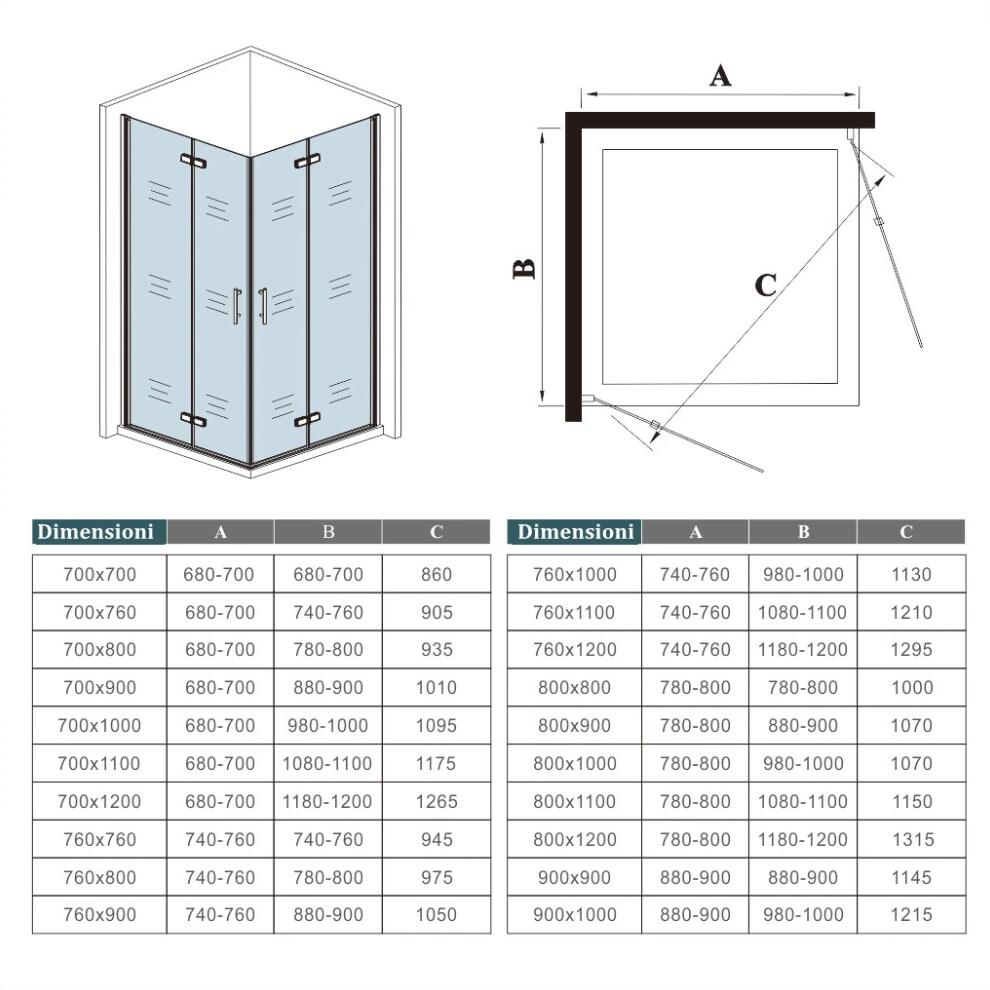 A

B

C

| Dimensioni | A | B | C |
|---|---|---|---|
| 700x700 | 680-700 | 680-700 | 860 |
| 700x760 | 680-700 | 740-760 | 905 |
| 700x800 | 680-700 | 780-800 | 935 |
| 700x900 | 680-700 | 880-900 | 1010 |
| 700x1000 | 680-700 | 980-1000 | 1095 |
| 700x1100 | 680-700 | 1080-1100 | 1175 |
| 700x1200 | 680-700 | 1180-1200 | 1265 |
| 760x760 | 740-760 | 740-760 | 945 |
| 760x800 | 740-760 | 780-800 | 975 |
| 760x900 | 740-760 | 880-900 | 1050 |

| Dimensioni | A | B | C |
|---|---|---|---|
| 760x1000 | 740-760 | 980-1000 | 1130 |
| 760x1100 | 740-760 | 1080-1100 | 1210 |
| 760x1200 | 740-760 | 1180-1200 | 1295 |
| 800x800 | 780-800 | 780-800 | 1000 |
| 800x900 | 780-800 | 880-900 | 1070 |
| 800x1000 | 780-800 | 980-1000 | 1070 |
| 800x1100 | 780-800 | 1080-1100 | 1150 |
| 800x1200 | 780-800 | 1180-1200 | 1315 |
| 900x900 | 880-900 | 880-900 | 1145 |
| 900x1000 | 880-900 | 980-1000 | 1215 |