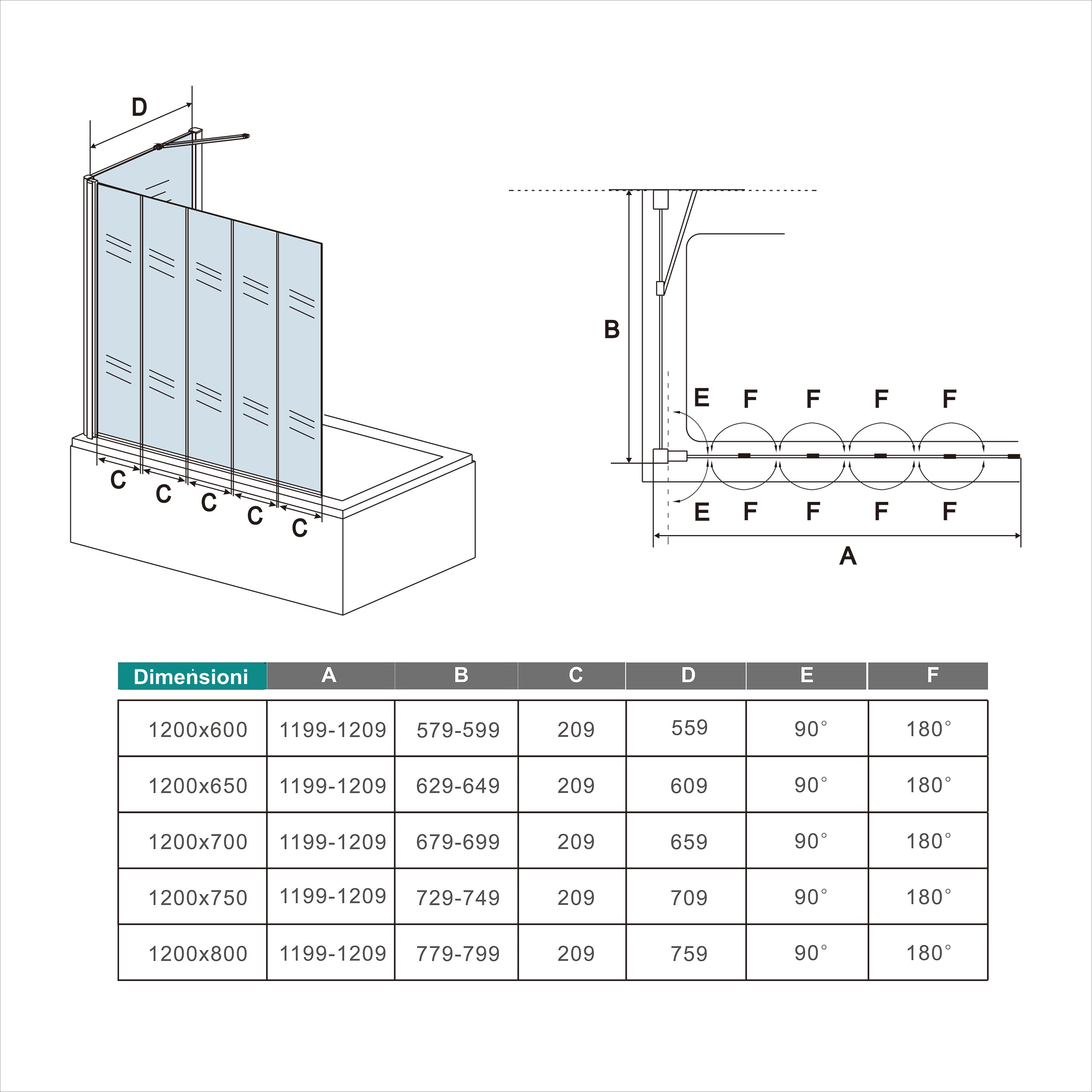 D

C C C C C

B

E F F F F

E F F F F

A

| Dimensioni | A | B | C | D | E | F |
|---|---|---|---|---|---|---|
| 1200x600 | 1199-1209 | 579-599 | 209 | 559 | 90° | 180° |
| 1200x650 | 1199-1209 | 629-649 | 209 | 609 | 90° | 180° |
| 1200x700 | 1199-1209 | 679-699 | 209 | 659 | 90° | 180° |
| 1200x750 | 1199-1209 | 729-749 | 209 | 709 | 90° | 180° |
| 1200x800 | 1199-1209 | 779-799 | 209 | 759 | 90° | 180° |