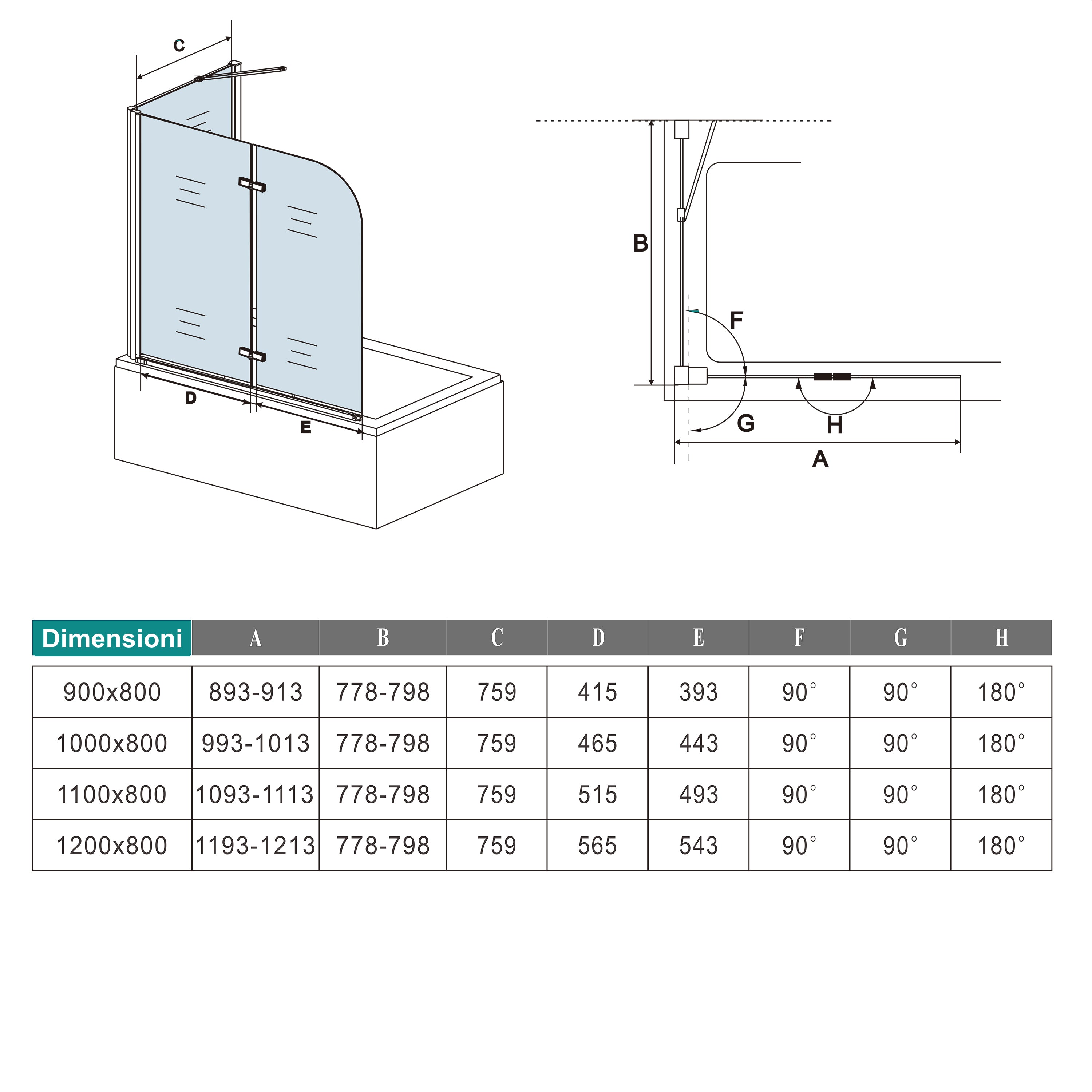 C

D

E

B

F

G

H

A

| Dimensioni | A | B | C | D | E | F | G | H |
|---|---|---|---|---|---|---|---|---|
| 900x800 | 893-913 | 778-798 | 759 | 415 | 393 | 90° | 90° | 180° |
| 1000x800 | 993-1013 | 778-798 | 759 | 465 | 443 | 90° | 90° | 180° |
| 1100x800 | 1093-1113 | 778-798 | 759 | 515 | 493 | 90° | 90° | 180° |
| 1200x800 | 1193-1213 | 778-798 | 759 | 565 | 543 | 90° | 90° | 180° |