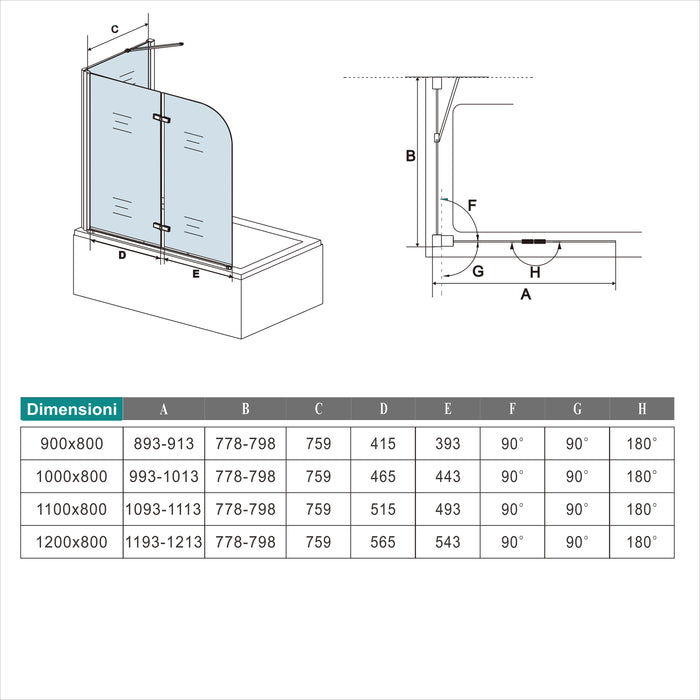 C

D

E

B

F

G

H

A

| Dimensioni | A | B | C | D | E | F | G | H |
|---|---|---|---|---|---|---|---|---|
| 900x800 | 893-913 | 778-798 | 759 | 415 | 393 | 90° | 90° | 180° |
| 1000x800 | 993-1013 | 778-798 | 759 | 465 | 443 | 90° | 90° | 180° |
| 1100x800 | 1093-1113 | 778-798 | 759 | 515 | 493 | 90° | 90° | 180° |
| 1200x800 | 1193-1213 | 778-798 | 759 | 565 | 543 | 90° | 90° | 180° |