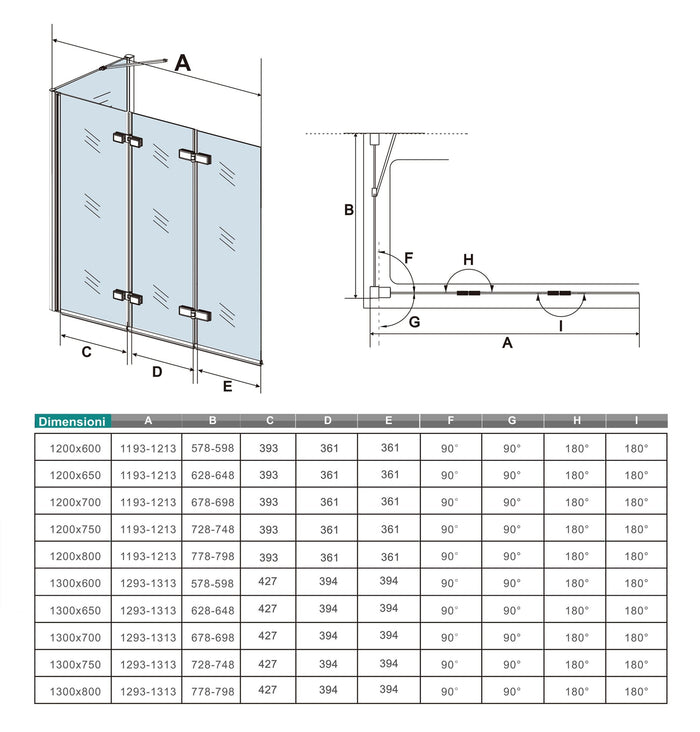 A

C D E

B F H G I A

| Dimensioni | A | B | C | D | E | F | G | H | I |
|---|---|---|---|---|---|---|---|---|---|
| 1200x600 | 1193-1213 | 578-598 | 393 | 361 | 361 | 90° | 90° | 180° | 180° |
| 1200x650 | 1193-1213 | 628-648 | 393 | 361 | 361 | 90° | 90° | 180° | 180° |
| 1200x700 | 1193-1213 | 678-698 | 393 | 361 | 361 | 90° | 90° | 180° | 180° |
| 1200x750 | 1193-1213 | 728-748 | 393 | 361 | 361 | 90° | 90° | 180° | 180° |
| 1200x800 | 1193-1213 | 778-798 | 393 | 361 | 361 | 90° | 90° | 180° | 180° |
| 1300x600 | 1293-1313 | 578-598 | 427 | 394 | 394 | 90° | 90° | 180° | 180° |
| 1300x650 | 1293-1313 | 628-648 | 427 | 394 | 394 | 90° | 90° | 180° | 180° |
| 1300x700 | 1293-1313 | 678-698 | 427 | 394 | 394 | 90° | 90° | 180° | 180° |
| 1300x750 | 1293-1313 | 728-748 | 427 | 394 | 394 | 90° | 90° | 180° | 180° |
| 1300x800 | 1293-1313 | 778-798 | 427 | 394 | 394 | 90° | 90° | 180° | 180° |