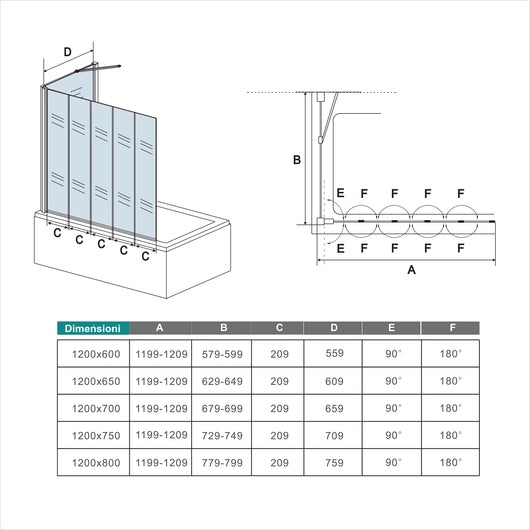 D

C C C C C

B

E F F F F

E F F F F

A

| Dimensioni | A | B | C | D | E | F |
|---|---|---|---|---|---|---|
| 1200x600 | 1199-1209 | 579-599 | 209 | 559 | 90° | 180° |
| 1200x650 | 1199-1209 | 629-649 | 209 | 609 | 90° | 180° |
| 1200x700 | 1199-1209 | 679-699 | 209 | 659 | 90° | 180° |
| 1200x750 | 1199-1209 | 729-749 | 209 | 709 | 90° | 180° |
| 1200x800 | 1199-1209 | 779-799 | 209 | 759 | 90° | 180° |