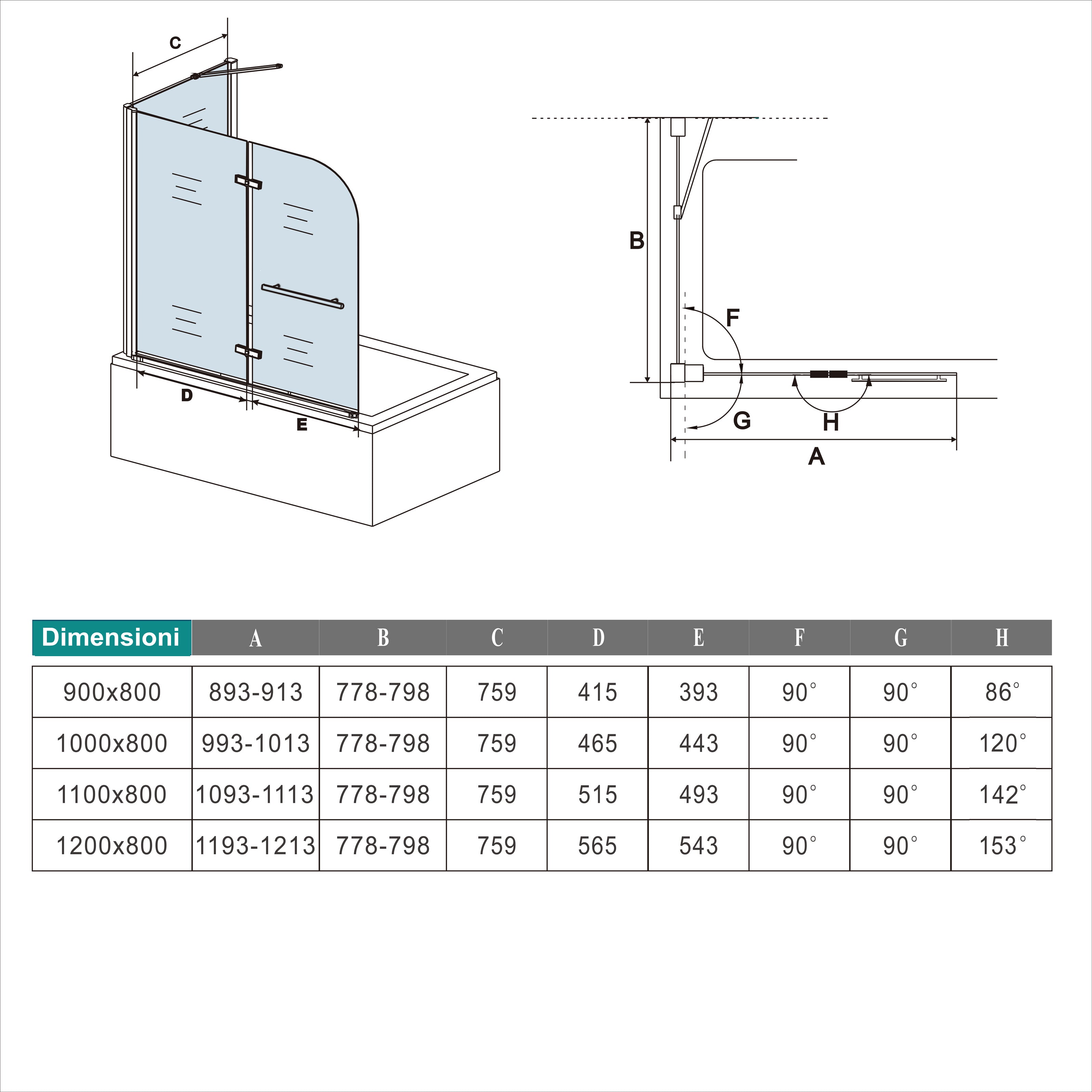 C

D

E

B

F

G

H

A

| Dimensioni | A | B | C | D | E | F | G | H |
|---|---|---|---|---|---|---|---|---|
| 900x800 | 893-913 | 778-798 | 759 | 415 | 393 | 90° | 90° | 86° |
| 1000x800 | 993-1013 | 778-798 | 759 | 465 | 443 | 90° | 90° | 120° |
| 1100x800 | 1093-1113 | 778-798 | 759 | 515 | 493 | 90° | 90° | 142° |
| 1200x800 | 1193-1213 | 778-798 | 759 | 565 | 543 | 90° | 90° | 153° |