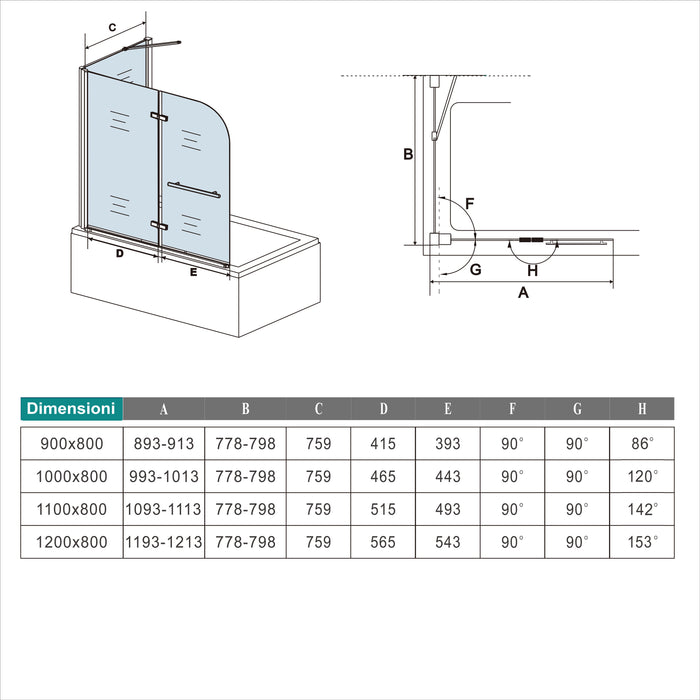 C

D

E

B

F

G

H

A

| Dimensioni | A | B | C | D | E | F | G | H |
|---|---|---|---|---|---|---|---|---|
| 900x800 | 893-913 | 778-798 | 759 | 415 | 393 | 90° | 90° | 86° |
| 1000x800 | 993-1013 | 778-798 | 759 | 465 | 443 | 90° | 90° | 120° |
| 1100x800 | 1093-1113 | 778-798 | 759 | 515 | 493 | 90° | 90° | 142° |
| 1200x800 | 1193-1213 | 778-798 | 759 | 565 | 543 | 90° | 90° | 153° |