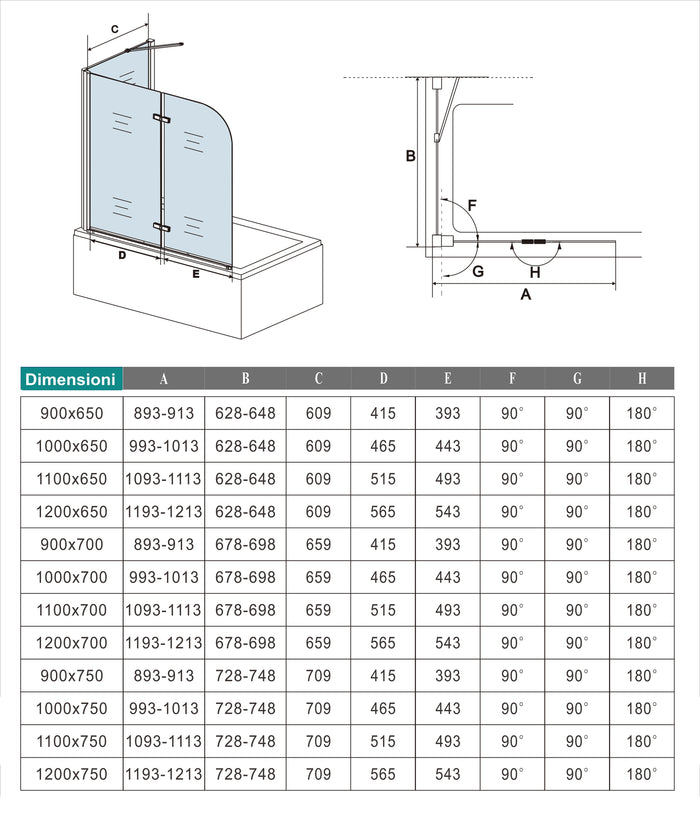 C

D

E

B

F

G

H

A

| Dimensioni | A | B | C | D | E | F | G | H |
|---|---|---|---|---|---|---|---|---|
| 900x650 | 893-913 | 628-648 | 609 | 415 | 393 | 90° | 90° | 180° |
| 1000x650 | 993-1013 | 628-648 | 609 | 465 | 443 | 90° | 90° | 180° |
| 1100x650 | 1093-1113 | 628-648 | 609 | 515 | 493 | 90° | 90° | 180° |
| 1200x650 | 1193-1213 | 628-648 | 609 | 565 | 543 | 90° | 90° | 180° |
| 900x700 | 893-913 | 678-698 | 659 | 415 | 393 | 90° | 90° | 180° |
| 1000x700 | 993-1013 | 678-698 | 659 | 465 | 443 | 90° | 90° | 180° |
| 1100x700 | 1093-1113 | 678-698 | 659 | 515 | 493 | 90° | 90° | 180° |
| 1200x700 | 1193-1213 | 678-698 | 659 | 565 | 543 | 90° | 90° | 180° |
| 900x750 | 893-913 | 728-748 | 709 | 415 | 393 | 90° | 90° | 180° |
| 1000x750 | 993-1013 | 728-748 | 709 | 465 | 443 | 90° | 90° | 180° |
| 1100x750 | 1093-1113 | 728-748 | 709 | 515 | 493 | 90° | 90° | 180° |
| 1200x750 | 1193-1213 | 728-748 | 709 | 565 | 543 | 90° | 90° | 180° |