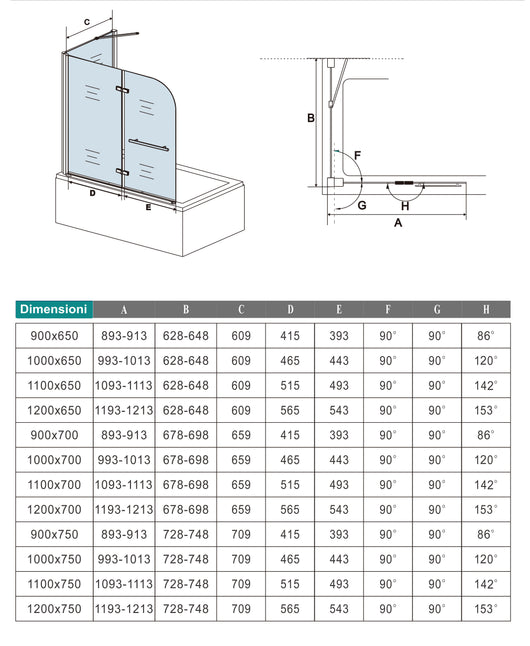 C

D

E

B

F

G

H

A

| Dimensioni | A | B | C | D | E | F | G | H |
|---|---|---|---|---|---|---|---|---|
| 900x650 | 893-913 | 628-648 | 609 | 415 | 393 | 90° | 90° | 86° |
| 1000x650 | 993-1013 | 628-648 | 609 | 465 | 443 | 90° | 90° | 120° |
| 1100x650 | 1093-1113 | 628-648 | 609 | 515 | 493 | 90° | 90° | 142° |
| 1200x650 | 1193-1213 | 628-648 | 609 | 565 | 543 | 90° | 90° | 153° |
| 900x700 | 893-913 | 678-698 | 659 | 415 | 393 | 90° | 90° | 86° |
| 1000x700 | 993-1013 | 678-698 | 659 | 465 | 443 | 90° | 90° | 120° |
| 1100x700 | 1093-1113 | 678-698 | 659 | 515 | 493 | 90° | 90° | 142° |
| 1200x700 | 1193-1213 | 678-698 | 659 | 565 | 543 | 90° | 90° | 153° |
| 900x750 | 893-913 | 728-748 | 709 | 415 | 393 | 90° | 90° | 86° |
| 1000x750 | 993-1013 | 728-748 | 709 | 465 | 443 | 90° | 90° | 120° |
| 1100x750 | 1093-1113 | 728-748 | 709 | 515 | 493 | 90° | 90° | 142° |
| 1200x750 | 1193-1213 | 728-748 | 709 | 565 | 543 | 90° | 90° | 153° |