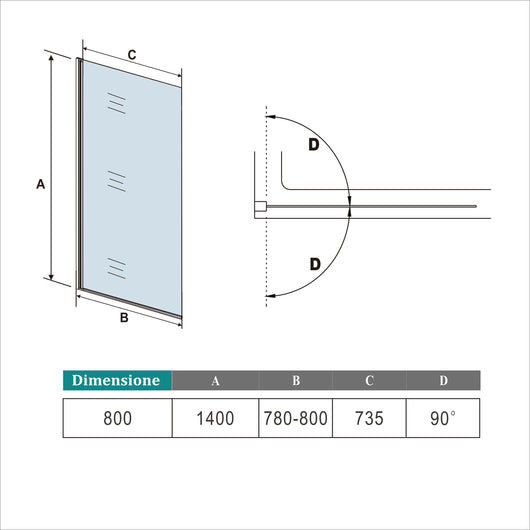 C

A

B

D

D

| Dimensione | A | B | C | D |
|---|---|---|---|---|
| 800 | 1400 | 780-800 | 735 | 90° |