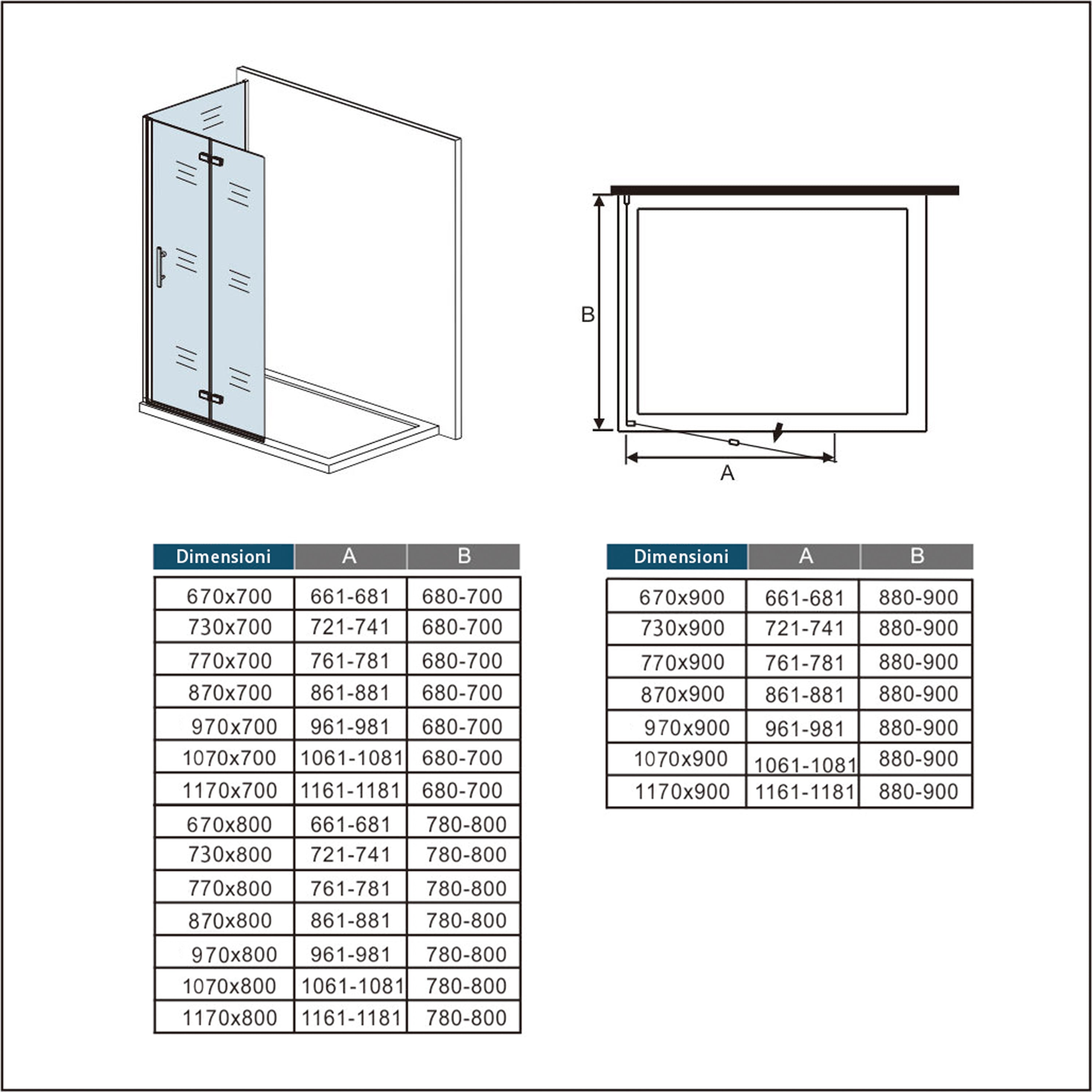 B

A

| Dimensioni | A | B |
|---|---|---|
| 670x700 | 661-681 | 680-700 |
| 730x700 | 721-741 | 680-700 |
| 770x700 | 761-781 | 680-700 |
| 870x700 | 861-881 | 680-700 |
| 970x700 | 961-981 | 680-700 |
| 1070x700 | 1061-1081 | 680-700 |
| 1170x700 | 1161-1181 | 680-700 |
| 670x800 | 661-681 | 780-800 |
| 730x800 | 721-741 | 780-800 |
| 770x800 | 761-781 | 780-800 |
| 870x800 | 861-881 | 780-800 |
| 970x800 | 961-981 | 780-800 |
| 1070x800 | 1061-1081 | 780-800 |
| 1170x800 | 1161-1181 | 780-800 |

| Dimensioni | A | B |
|---|---|---|
| 670x900 | 661-681 | 880-900 |
| 730x900 | 721-741 | 880-900 |
| 770x900 | 761-781 | 880-900 |
| 870x900 | 861-881 | 880-900 |
| 970x900 | 961-981 | 880-900 |
| 1070x900 | 1061-1081 | 880-900 |
| 1170x900 | 1161-1181 | 880-900 |