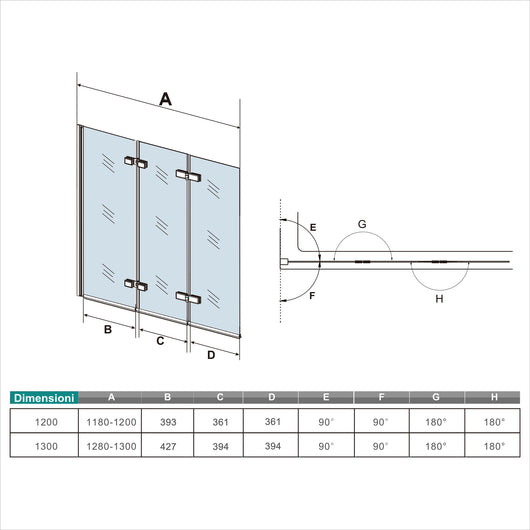 A

B C D

E G

F H

| Dimensioni | A | B | C | D | E | F | G | H |
|---|---|---|---|---|---|---|---|---|
| 1200 | 1180-1200 | 393 | 361 | 361 | 90° | 90° | 180° | 180° |
| 1300 | 1280-1300 | 427 | 394 | 394 | 90° | 90° | 180° | 180° |