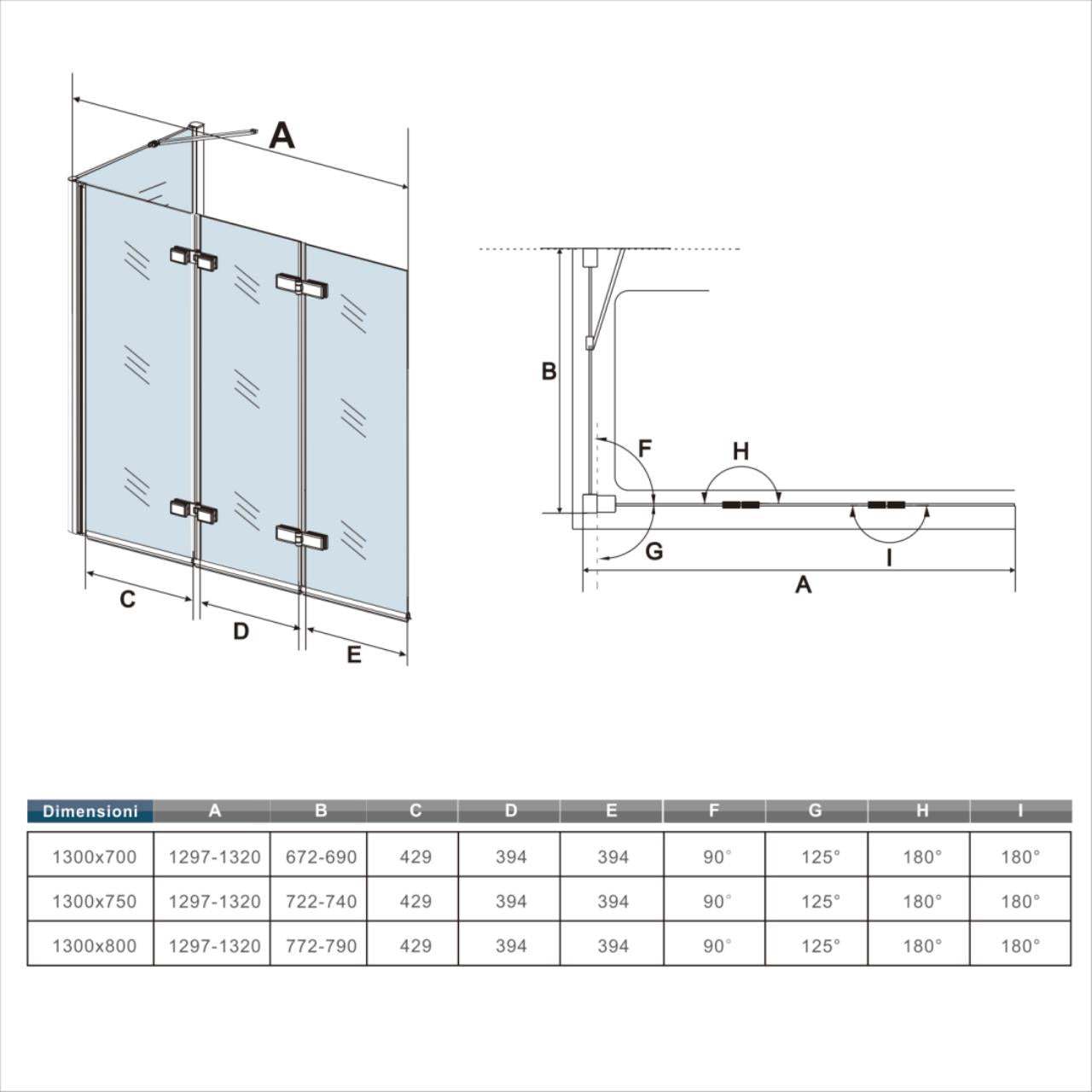 A

C
D
E

B
F
H
G
I
A

| Dimensioni | A | B | C | D | E | F | G | H | I |
|---|---|---|---|---|---|---|---|---|---|
| 1300x700 | 1297-1320 | 672-690 | 429 | 394 | 394 | 90° | 125° | 180° | 180° |
| 1300x750 | 1297-1320 | 722-740 | 429 | 394 | 394 | 90° | 125° | 180° | 180° |
| 1300x800 | 1297-1320 | 772-790 | 429 | 394 | 394 | 90° | 125° | 180° | 180° |