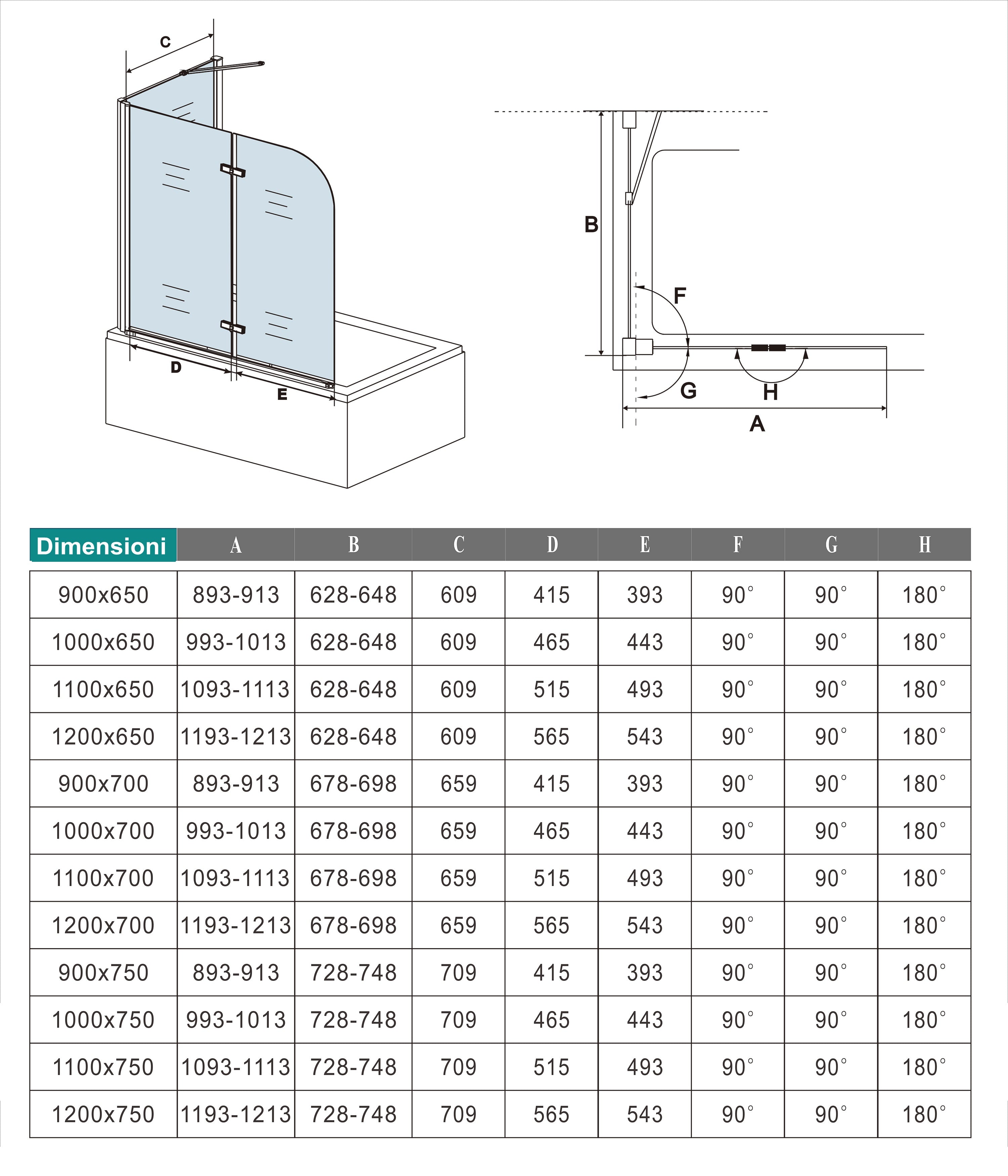 C

D

E

B

F

G

H

A

| Dimensioni | A | B | C | D | E | F | G | H |
|---|---|---|---|---|---|---|---|---|
| 900x650 | 893-913 | 628-648 | 609 | 415 | 393 | 90° | 90° | 180° |
| 1000x650 | 993-1013 | 628-648 | 609 | 465 | 443 | 90° | 90° | 180° |
| 1100x650 | 1093-1113 | 628-648 | 609 | 515 | 493 | 90° | 90° | 180° |
| 1200x650 | 1193-1213 | 628-648 | 609 | 565 | 543 | 90° | 90° | 180° |
| 900x700 | 893-913 | 678-698 | 659 | 415 | 393 | 90° | 90° | 180° |
| 1000x700 | 993-1013 | 678-698 | 659 | 465 | 443 | 90° | 90° | 180° |
| 1100x700 | 1093-1113 | 678-698 | 659 | 515 | 493 | 90° | 90° | 180° |
| 1200x700 | 1193-1213 | 678-698 | 659 | 565 | 543 | 90° | 90° | 180° |
| 900x750 | 893-913 | 728-748 | 709 | 415 | 393 | 90° | 90° | 180° |
| 1000x750 | 993-1013 | 728-748 | 709 | 465 | 443 | 90° | 90° | 180° |
| 1100x750 | 1093-1113 | 728-748 | 709 | 515 | 493 | 90° | 90° | 180° |
| 1200x750 | 1193-1213 | 728-748 | 709 | 565 | 543 | 90° | 90° | 180° |