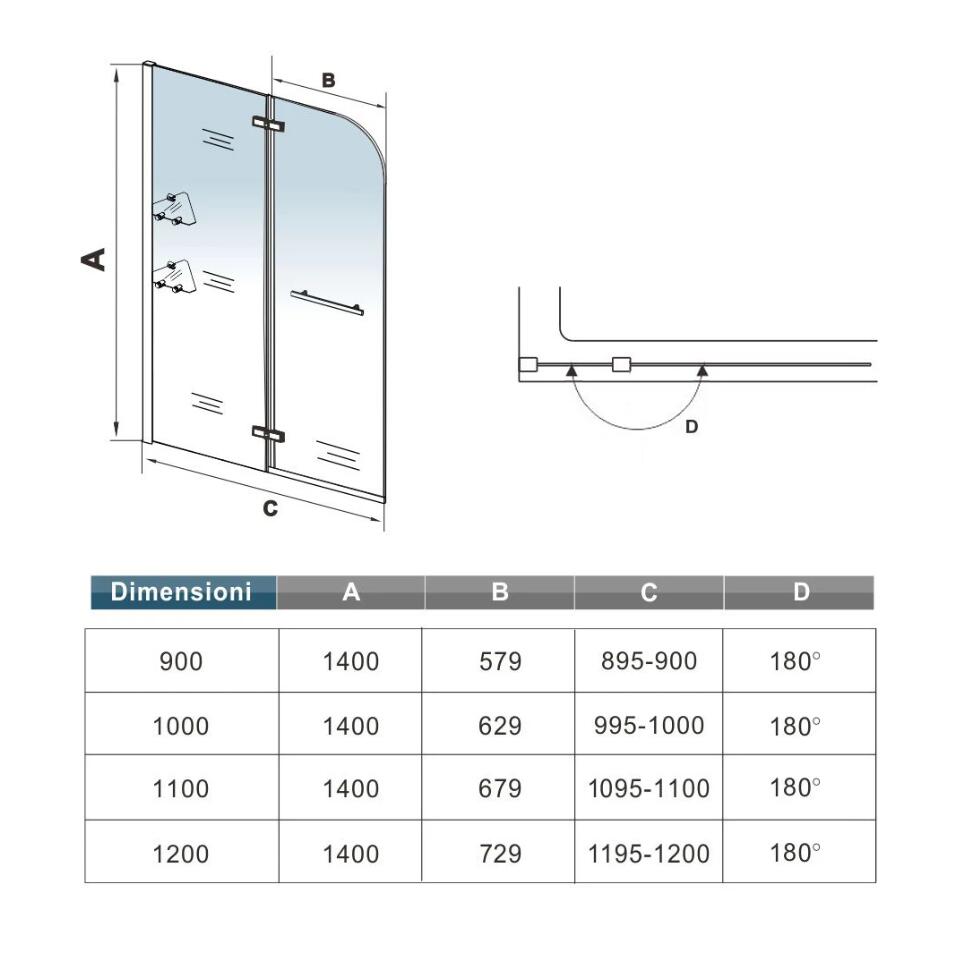 A

B

C

D

| Dimensioni | A | B | C | D |
|---|---|---|---|---|
| 900 | 1400 | 579 | 895-900 | 180° |
| 1000 | 1400 | 629 | 995-1000 | 180° |
| 1100 | 1400 | 679 | 1095-1100 | 180° |
| 1200 | 1400 | 729 | 1195-1200 | 180° |